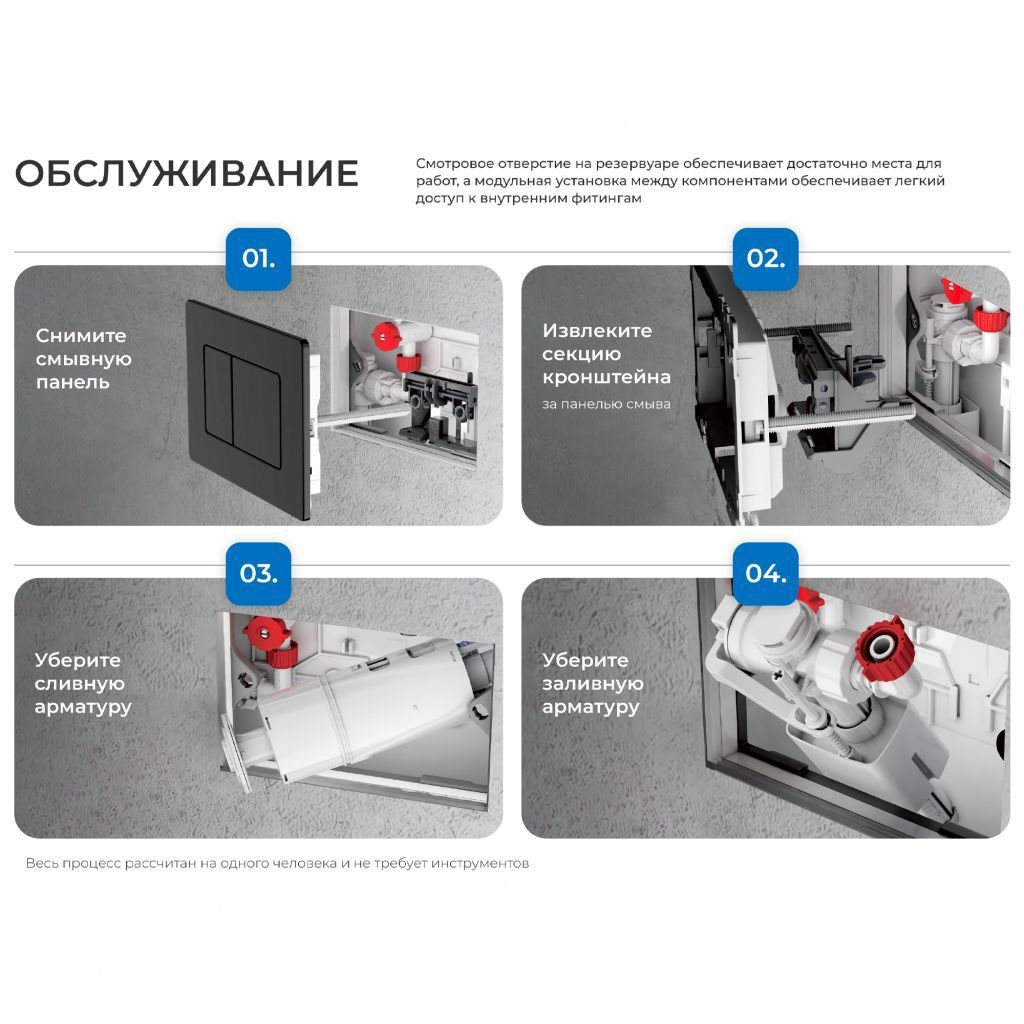 ОБСЛУЖИВАНИЕ

Смотровое отверстие на резервуаре обеспечивает достаточно места для работ, а модульная установка между компонентами обеспечивает легкий доступ к внутренним фитингам

01.

Снимите смывную панель

02.

Извлеките секцию кронштейна

за панелью смыва

03.

Уберите сливную арматуру

04.

Уберите заливную арматуру

Весь процесс рассчитан на одного человека и не требует инструментов