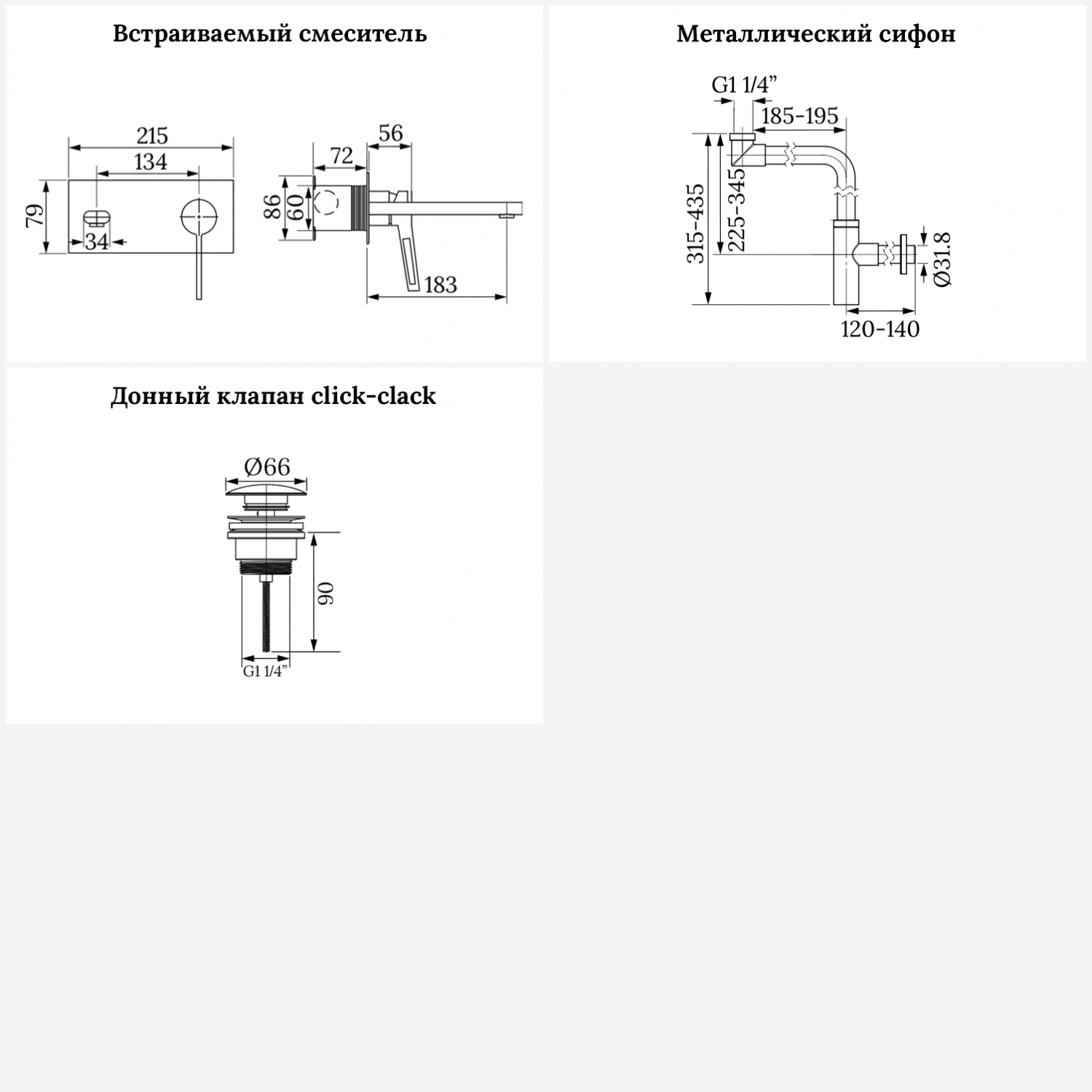 Встраиваемый смеситель

215
134
79
34
56
72
86
60
183

Металлический сифон

G1 1/4”
185-195
315-435
225-345
Ø31.8
120-140

Донный клапан click-clack

Ø66
90
G1 1/4”