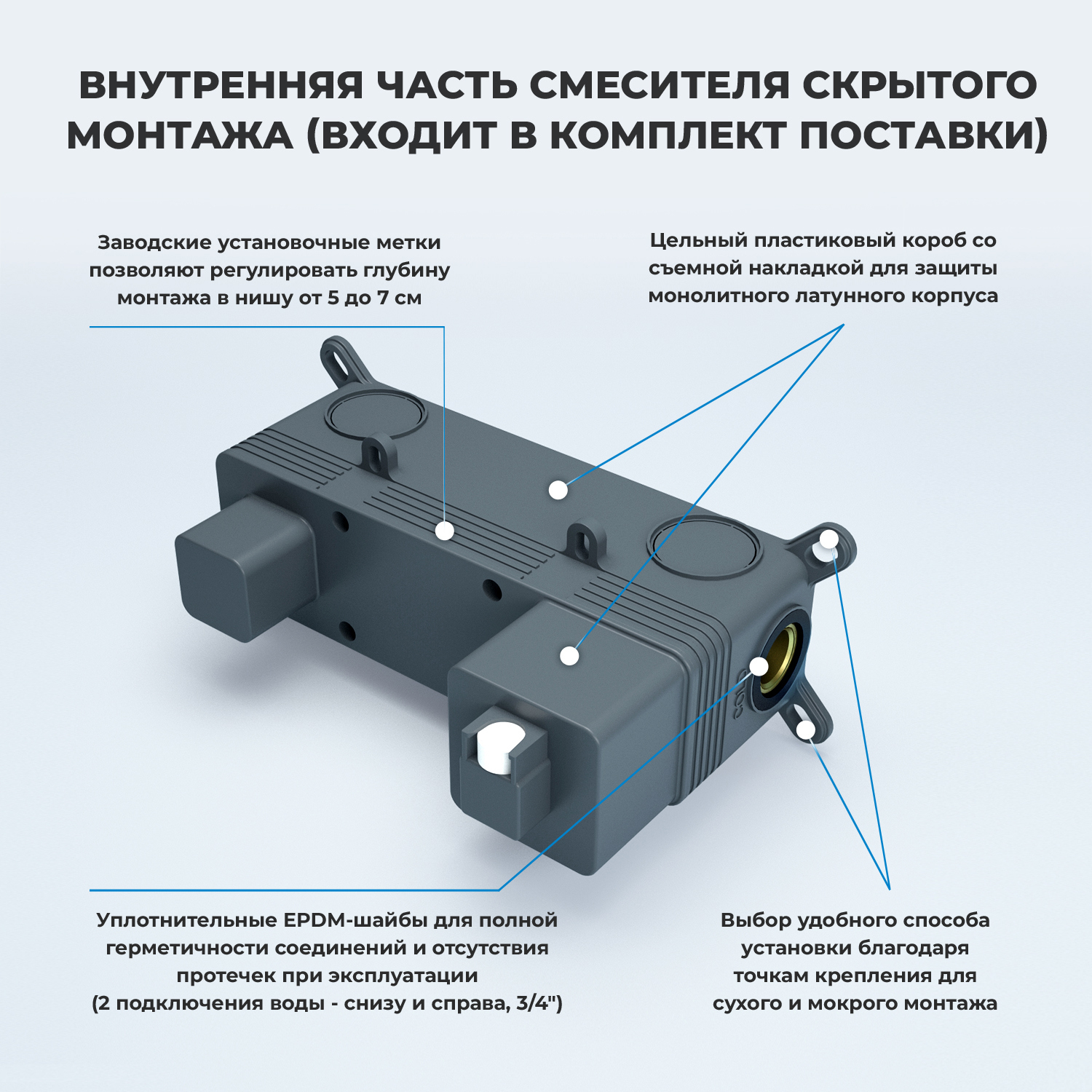 ВНУТРЕННЯЯ ЧАСТЬ СМЕСИТЕЛЯ СКРЫТОГО МОНТАЖА (ВХОДИТ В КОМПЛЕКТ ПОСТАВКИ)

Заводские установочные метки позволяют регулировать глубину монтажа в нишу от 5 до 7 см

Цельный пластиковый короб со съемной накладкой для защиты монолитного латунного корпуса

Уплотнительные EPDM-шайбы для полной герметичности соединений и отсутствия протечек при эксплуатации (2 подключения воды - снизу и справа, 3/4")

Выбор удобного способа установки благодаря точкам крепления для сухого и мокрого монтажа