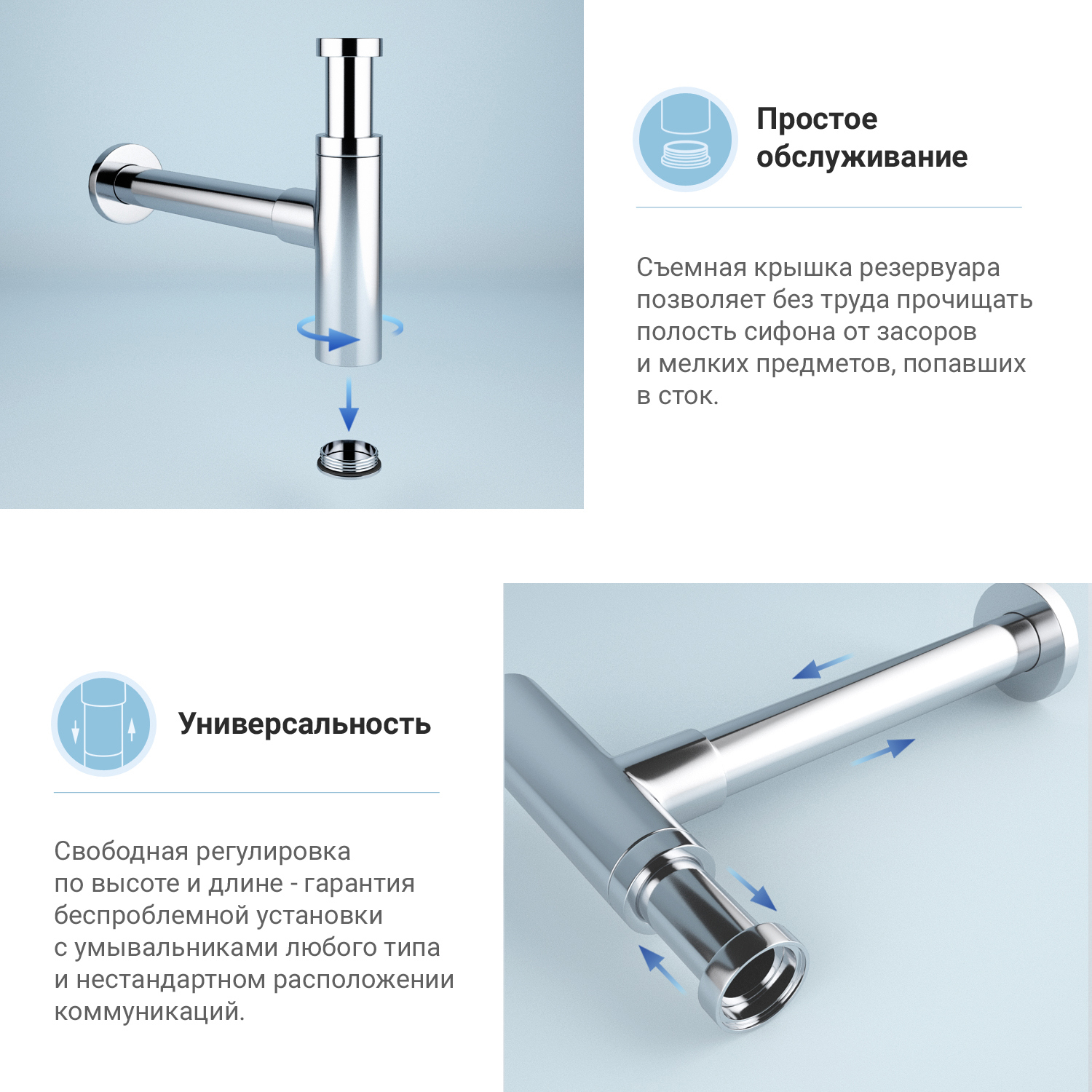 Простое обслуживание

Съемная крышка резервуара позволяет без труда прочищать полость сифона от засоров и мелких предметов, попавших в сток.

Универсальность

Свободная регулировка по высоте и длине - гарантия беспроблемной установки с умывальниками любого типа и нестандартном расположении коммуникаций.