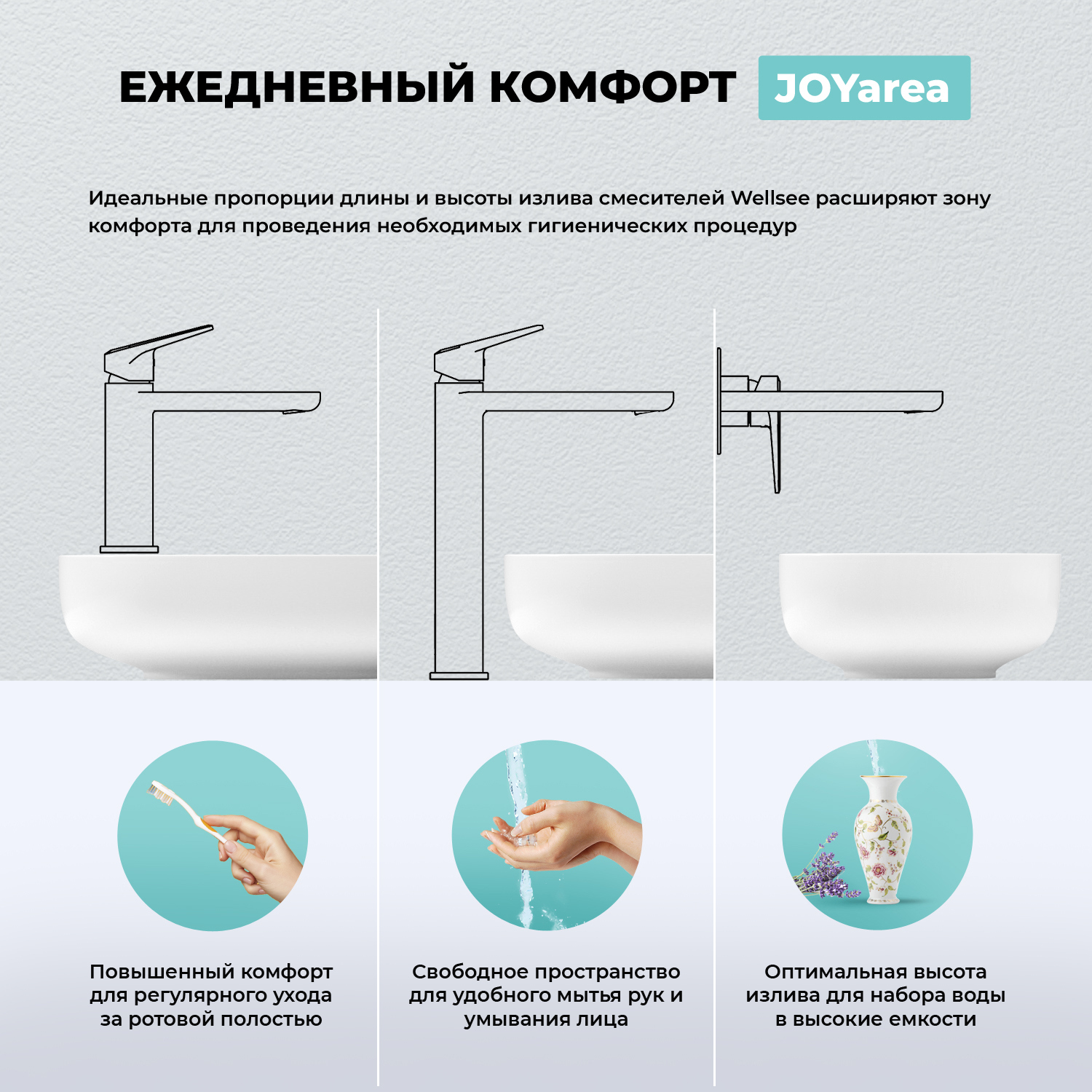 ЕЖЕДНЕВНЫЙ КОМФОРТ JOYarea

Идеальные пропорции длины и высоты излива смесителей Wellsee расширяют зону комфорта для проведения необходимых гигиенических процедур

Повышенный комфорт для регулярного ухода за ротовой полостью

Свободное пространство для удобного мытья рук и умывания лица

Оптимальная высота излива для набора воды в высокие емкости