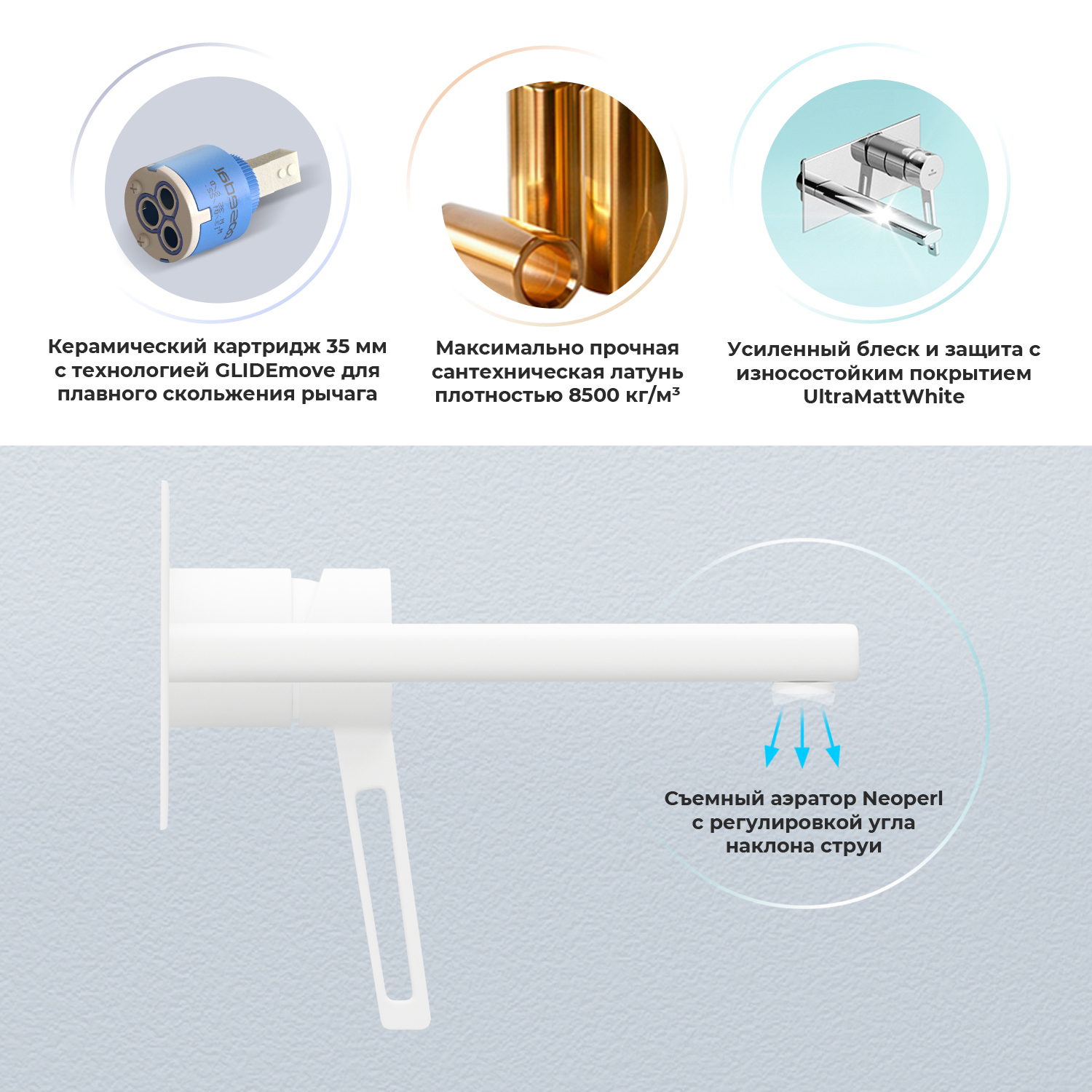 Керамический картридж 35 мм с технологией GLIDEmove для плавного скольжения рычага

Максимально прочная сантехническая латунь плотностью 8500 кг/м³

Усиленный блеск и защита с износостойким покрытием UltraMattWhite

Съемный аэратор Neoperl с регулировкой угла наклона струи