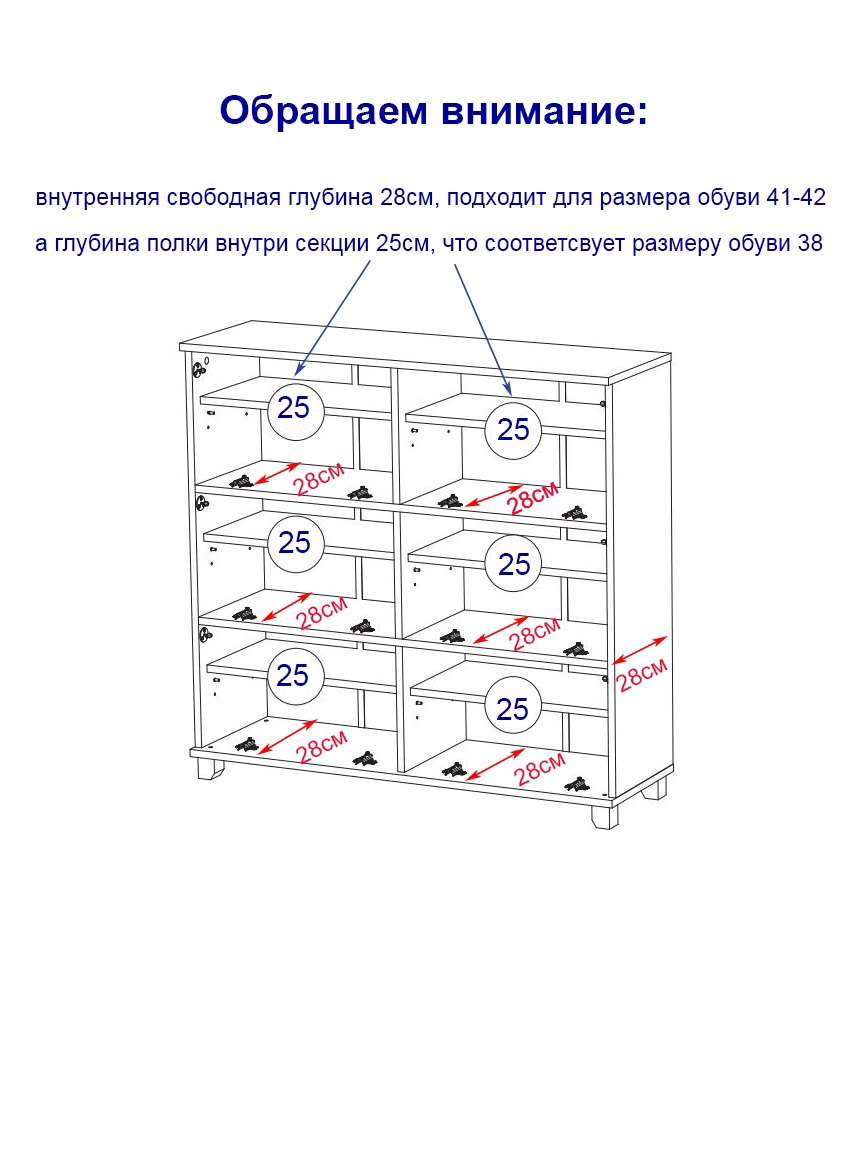 Обращаем внимание:

внутренняя свободная глубина 28см, подходит для размера обуви 41-42

а глубина полки внутри секции 25см, что соответсвует размеру обуви 38

25
25
28см
28см
25
25
28см
28см
28см
25
25
28см
28см