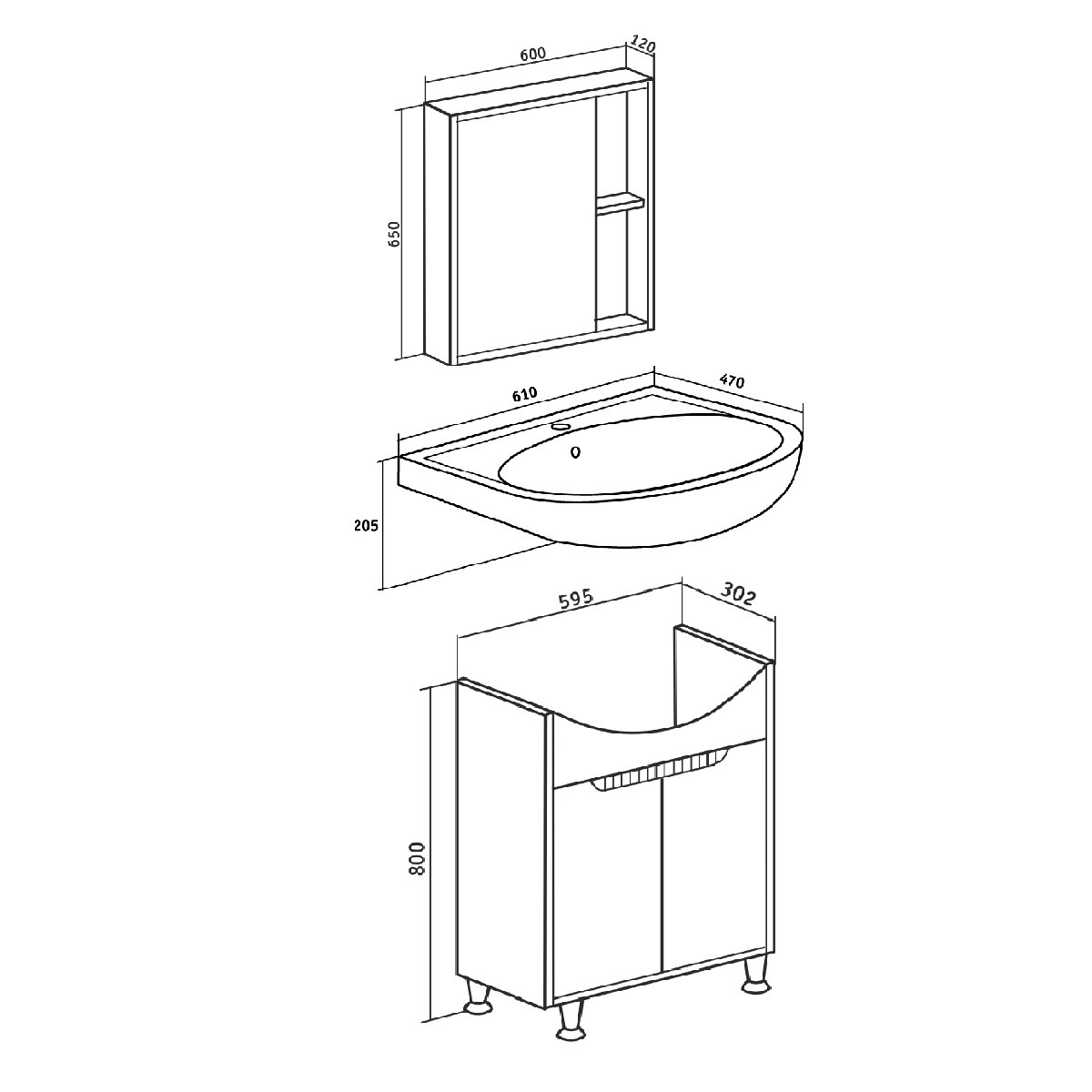 600
120
650
610
470
205
595
302
800