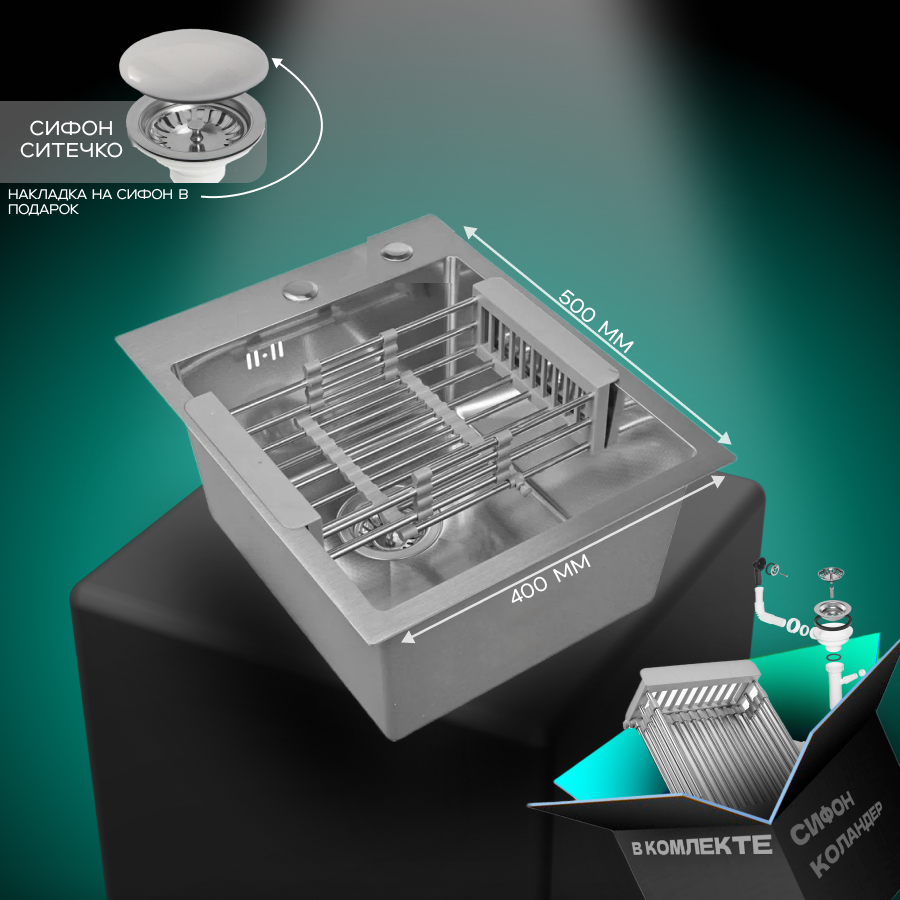 СИФОН
СИТЕЧКО

НАКЛАДКА НА СИФОН В ПОДАРОК

500 ММ

400 ММ

В КОМЛЕКТЕ

СИФОН
КОЛАНДЕР