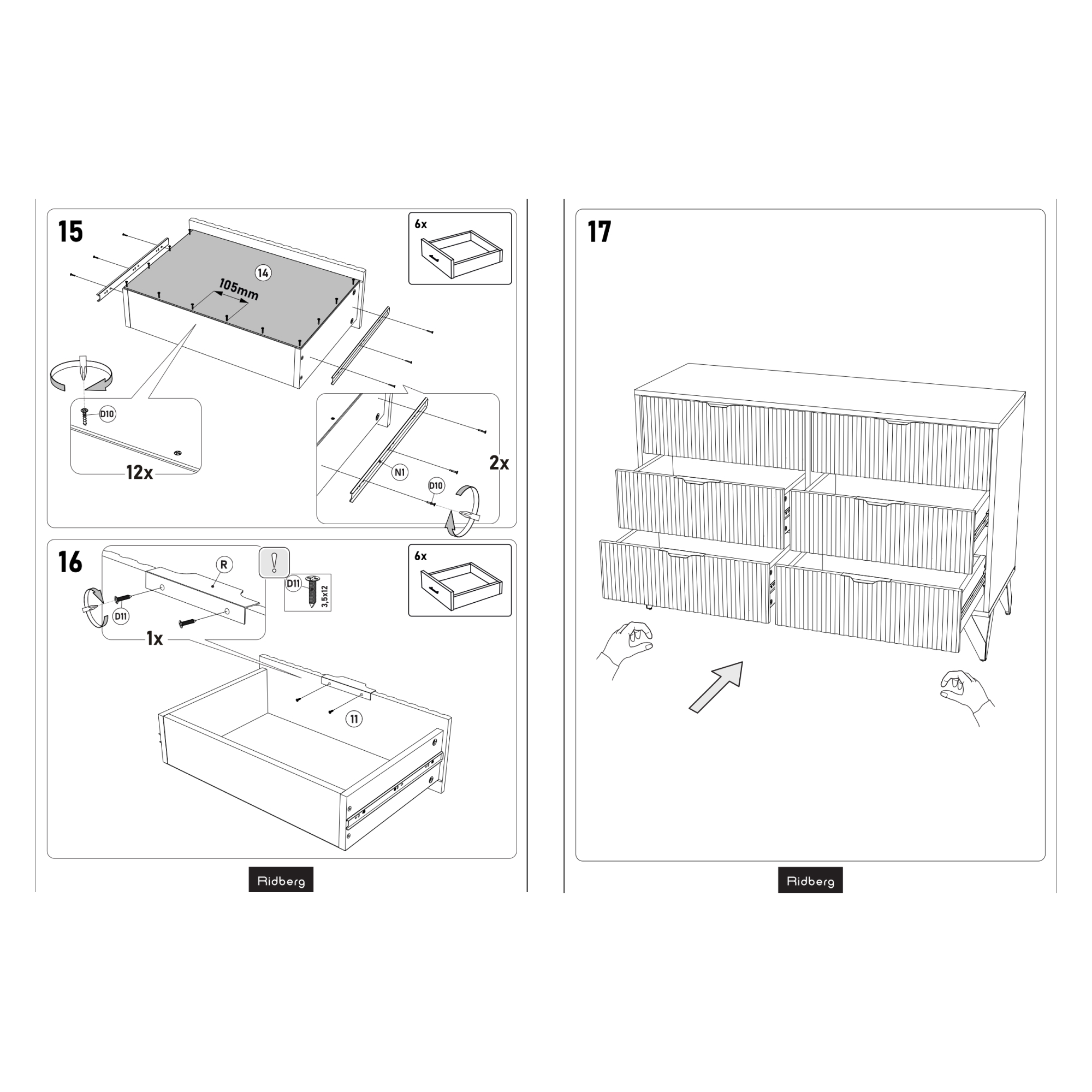 15

6x

14

105mm

D10

12x

N1

D10

2x

16

R

!

D11

3,5x12

6x

D11

1x

11

Ridberg

17

Ridberg