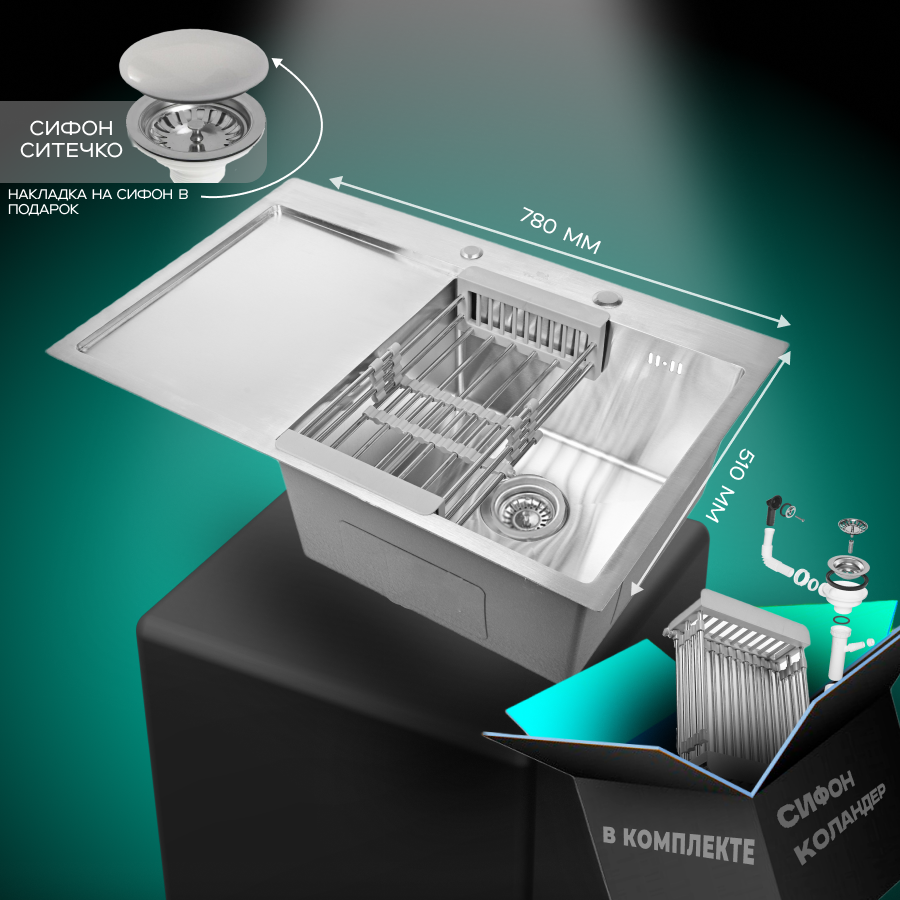 СИФОН СИТЕЧКО

НАКЛАДКА НА СИФОН В ПОДАРОК

780 ММ

510 ММ

В КОМПЛЕКТЕ

СИФОН КОЛАНДЕР