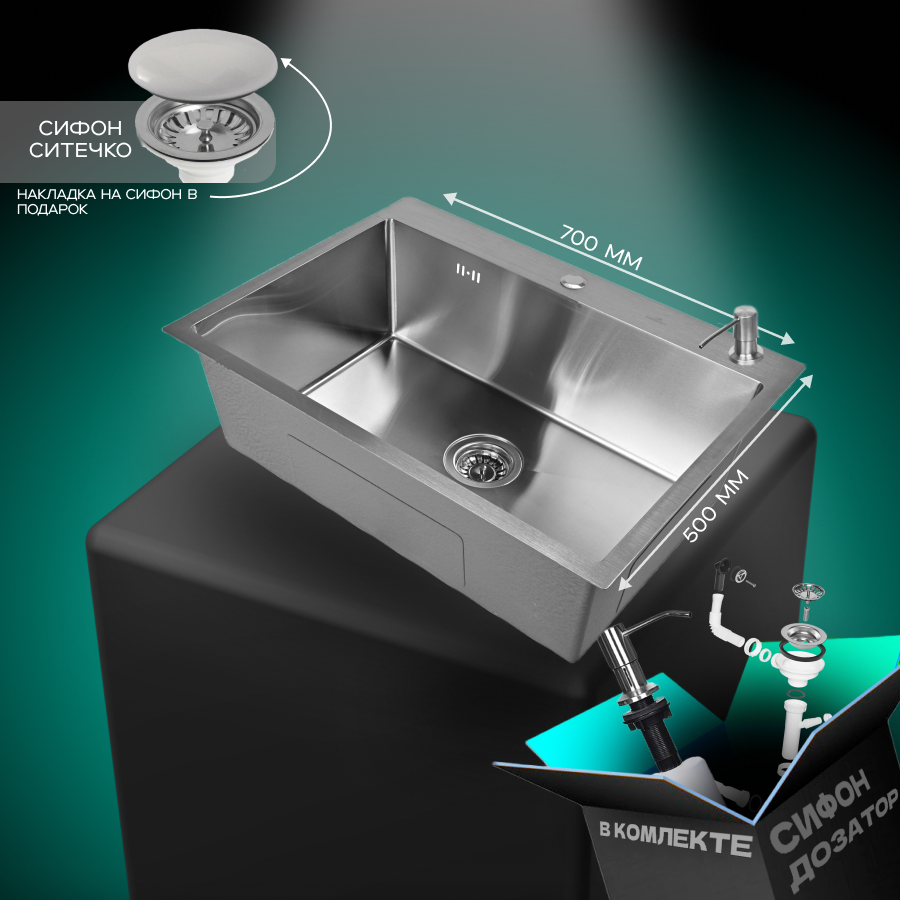 СИФОН СИТЕЧКО

НАКЛАДКА НА СИФОН В ПОДАРОК

700 ММ

500 ММ

В КОМЛЕКТЕ

СИФОН

ДОЗАТОР