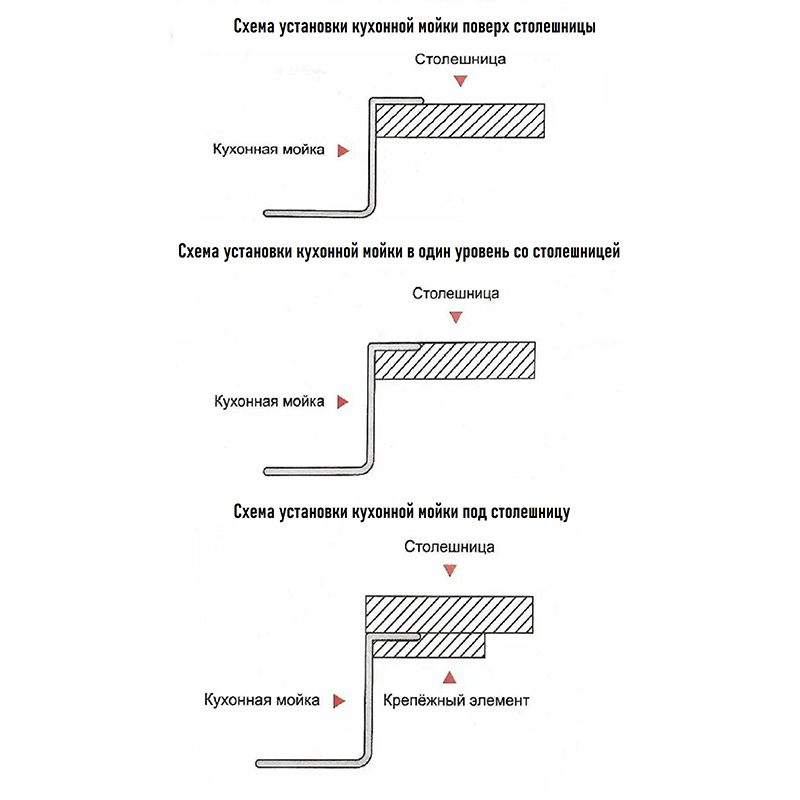 Схема установки кухонной мойки поверх столешницы

Столешница

Кухонная мойка

Схема установки кухонной мойки в один уровень со столешницей

Столешница

Кухонная мойка

Схема установки кухонной мойки под столешницу

Столешница

Кухонная мойка

Крепёжный элемент