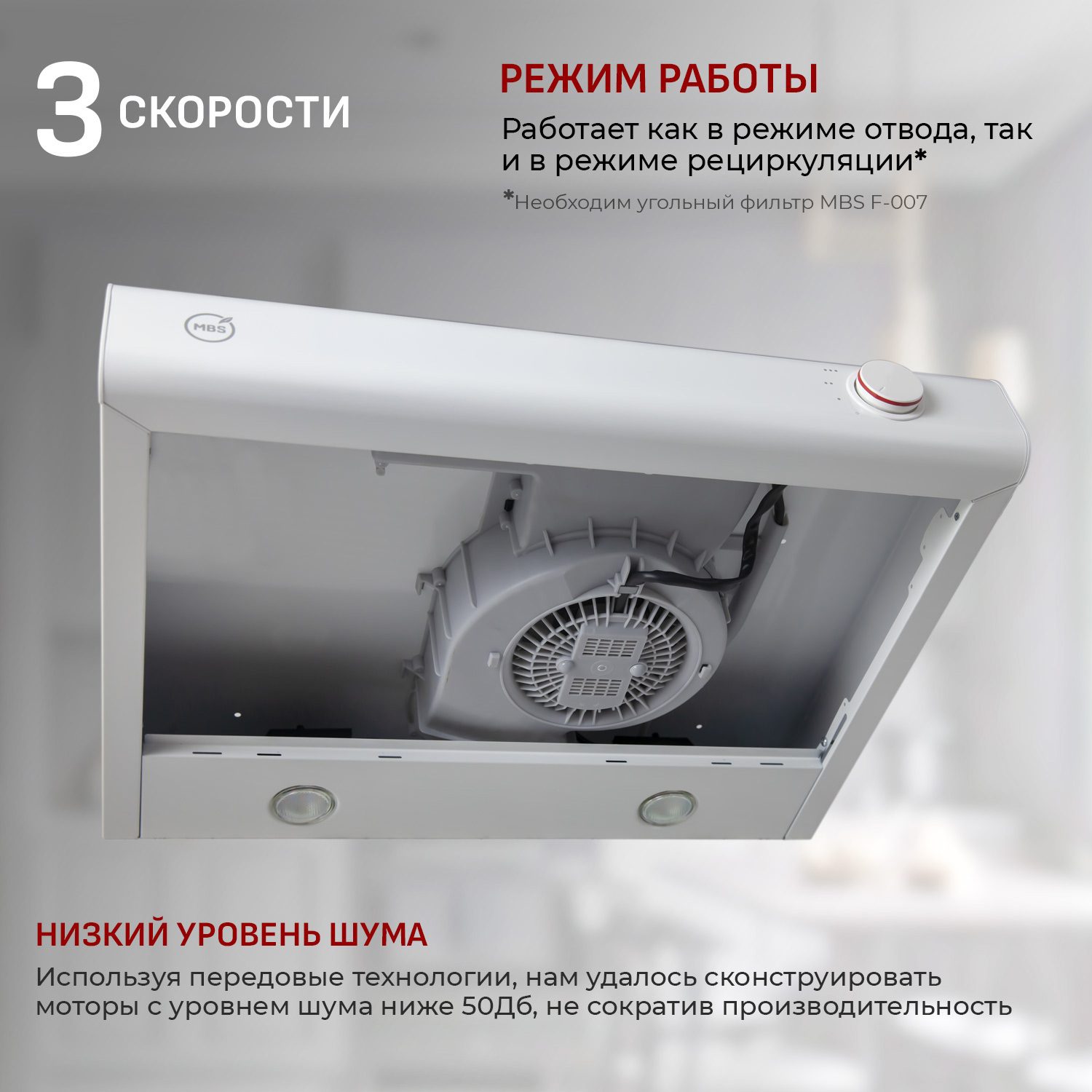 3 СКОРОСТИ

РЕЖИМ РАБОТЫ

Работает как в режиме отвода, так и в режиме рециркуляции*

*Необходим угольный фильтр MBS F-007

MBS

НИЗКИЙ УРОВЕНЬ ШУМА

Используя передовые технологии, нам удалось сконструировать моторы с уровнем шума ниже 50Дб, не сократив производительность