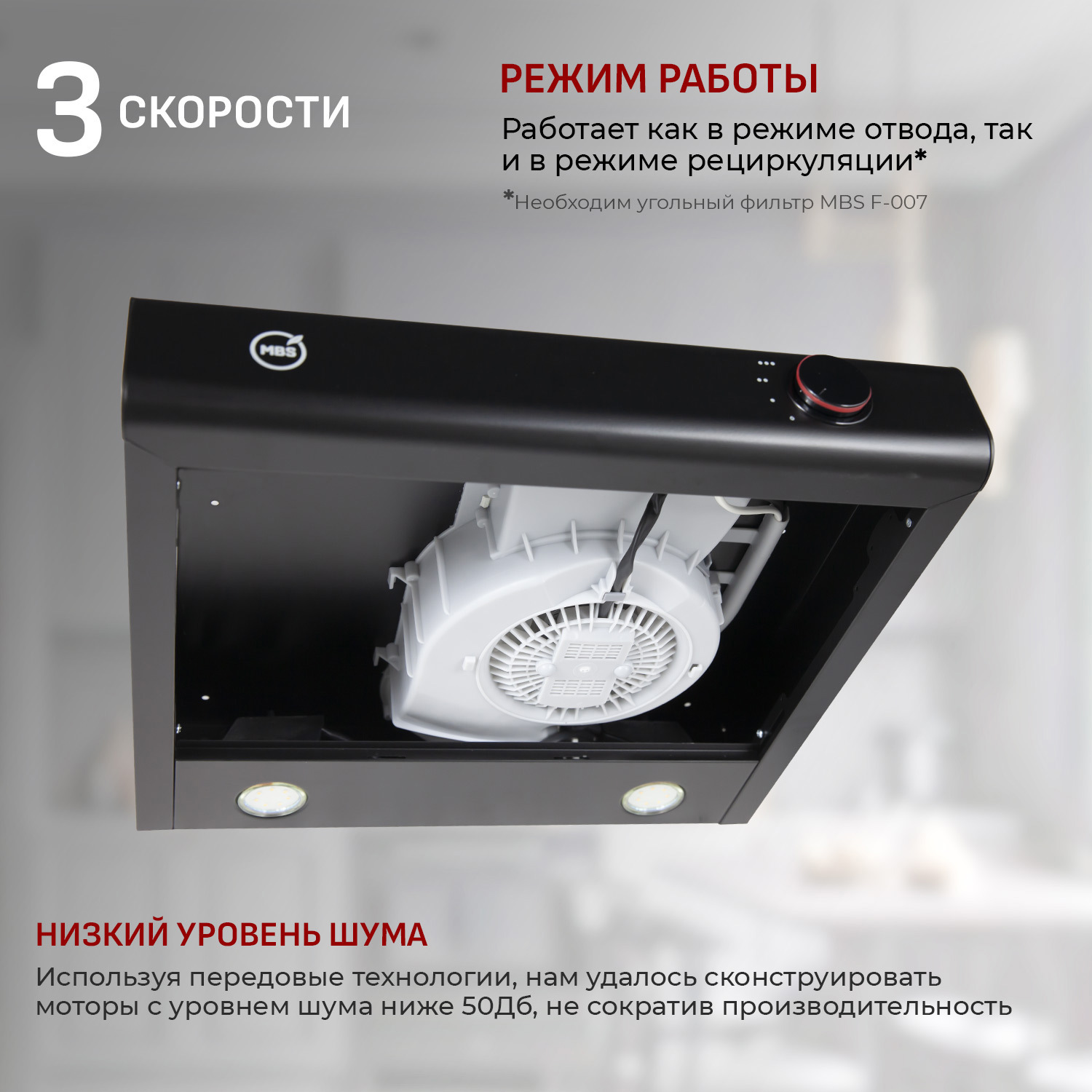 3 СКОРОСТИ

РЕЖИМ РАБОТЫ

Работает как в режиме отвода, так и в режиме рециркуляции*

*Необходим угольный фильтр MBS F-007

MBS

НИЗКИЙ УРОВЕНЬ ШУМА

Используя передовые технологии, нам удалось сконструировать моторы с уровнем шума ниже 50Дб, не сократив производительность