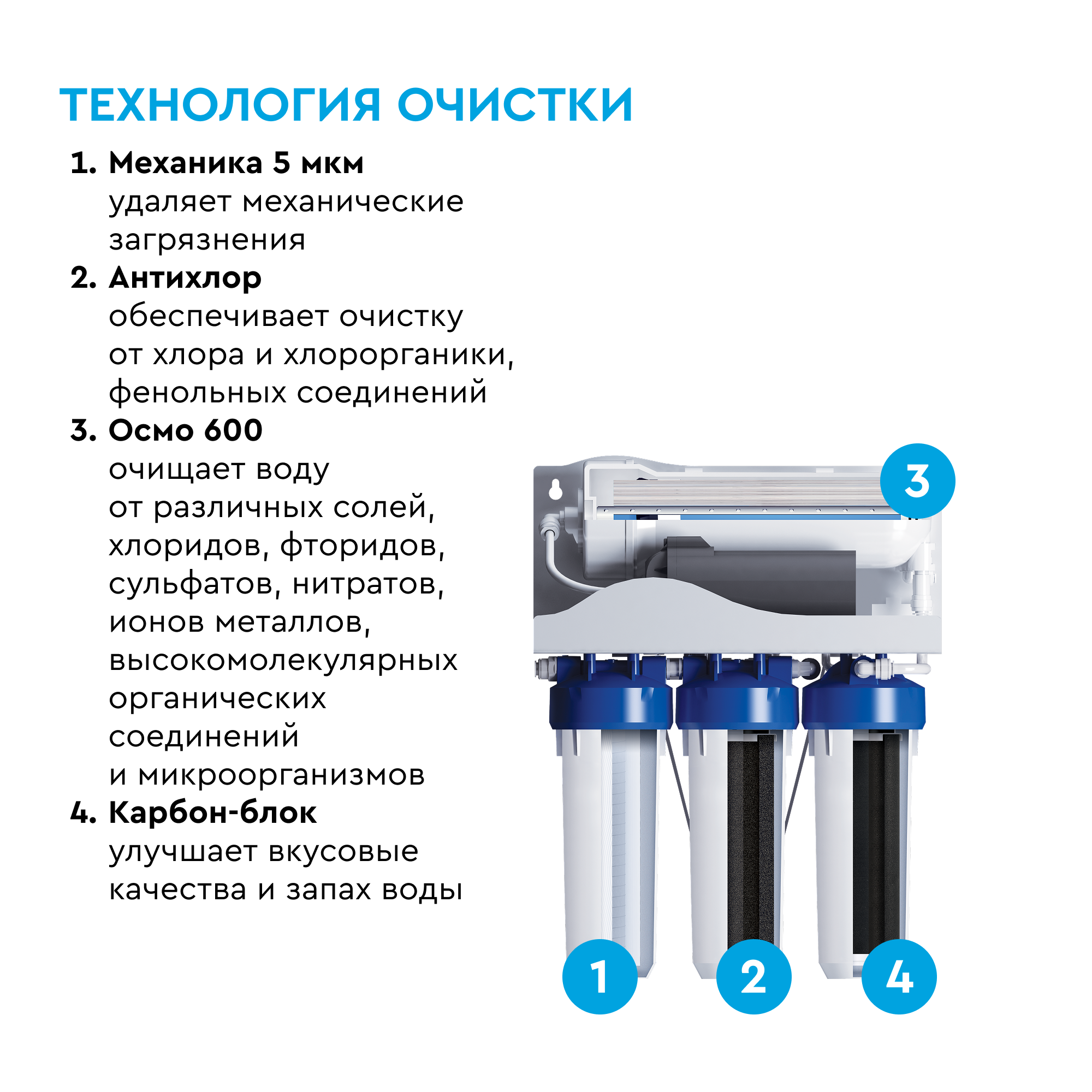 ТЕХНОЛОГИЯ ОЧИСТКИ

1. Механика 5 мкм
удаляет механические загрязнения

2. Антихлор
обеспечивает очистку от хлора и хлорорганики, фенольных соединений

3. Осмо 600
очищает воду от различных солей, хлоридов, фторидов, сульфатов, нитратов, ионов металлов, высокомолекулярных органических соединений и микроорганизмов

4. Карбон-блок
улучшает вкусовые качества и запах воды

3

1

2

4