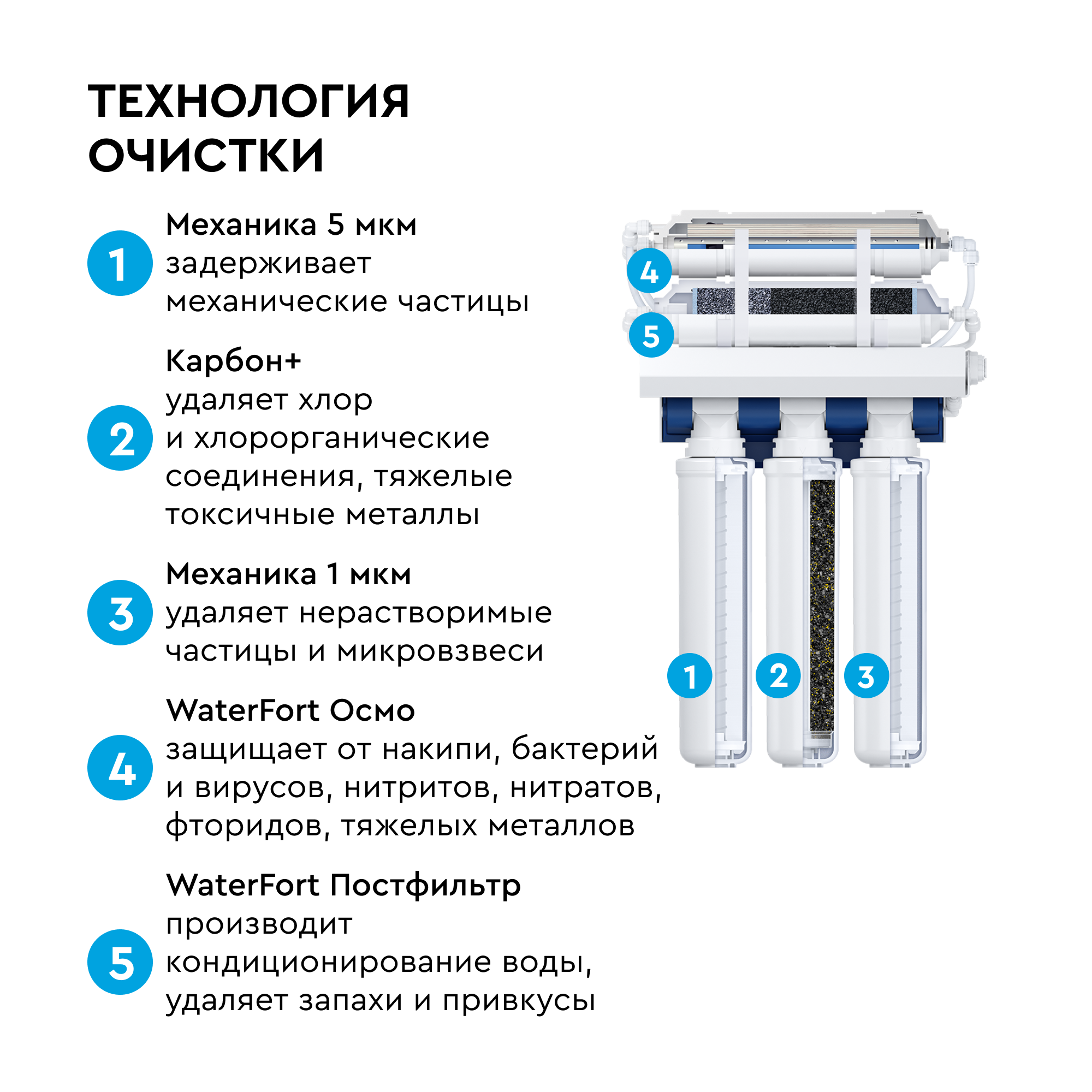 ТЕХНОЛОГИЯ ОЧИСТКИ

1
Механика 5 мкм
задерживает механические частицы

2
Карбон+
удаляет хлор и хлорорганические соединения, тяжелые токсичные металлы

3
Механика 1 мкм
удаляет нерастворимые частицы и микровзвеси

4
WaterFort Осмо
защищает от накипи, бактерий и вирусов, нитритов, нитратов, фторидов, тяжелых металлов

5
WaterFort Постфильтр
производит кондиционирование воды, удаляет запахи и привкусы

4
5
1
2
3