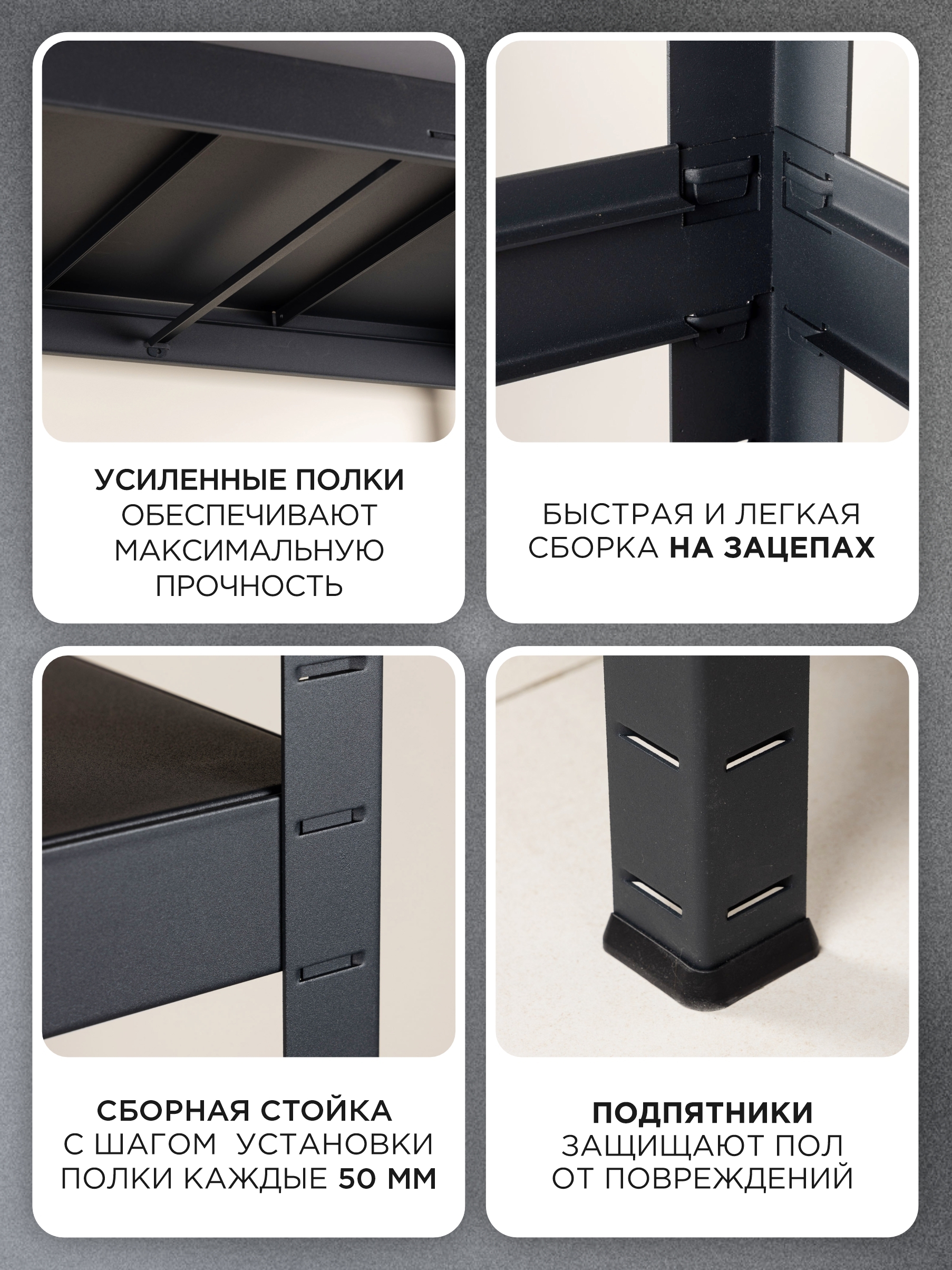 УСИЛЕННЫЕ ПОЛКИ ОБЕСПЕЧИВАЮТ МАКСИМАЛЬНУЮ ПРОЧНОСТЬ

БЫСТРАЯ И ЛЕГКАЯ СБОРКА НА ЗАЦЕПАХ

СБОРНАЯ СТОЙКА С ШАГОМ УСТАНОВКИ ПОЛКИ КАЖДЫЕ 50 ММ

ПОДПЯТНИКИ ЗАЩИЩАЮТ ПОЛ ОТ ПОВРЕЖДЕНИЙ