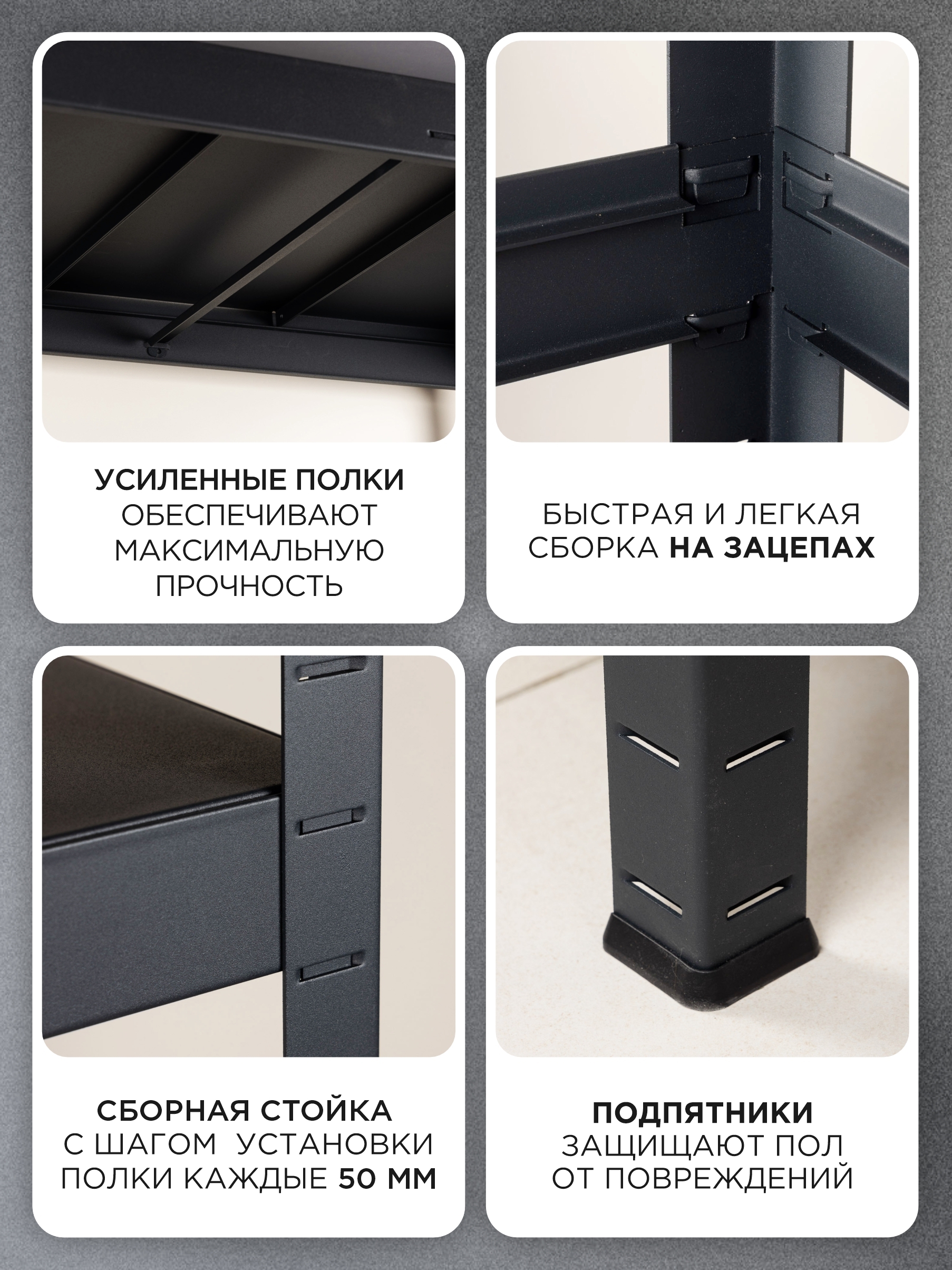 УСИЛЕННЫЕ ПОЛКИ ОБЕСПЕЧИВАЮТ МАКСИМАЛЬНУЮ ПРОЧНОСТЬ

БЫСТРАЯ И ЛЕГКАЯ СБОРКА НА ЗАЦЕПАХ

СБОРНАЯ СТОЙКА С ШАГОМ УСТАНОВКИ ПОЛКИ КАЖДЫЕ 50 ММ

ПОДПЯТНИКИ ЗАЩИЩАЮТ ПОЛ ОТ ПОВРЕЖДЕНИЙ