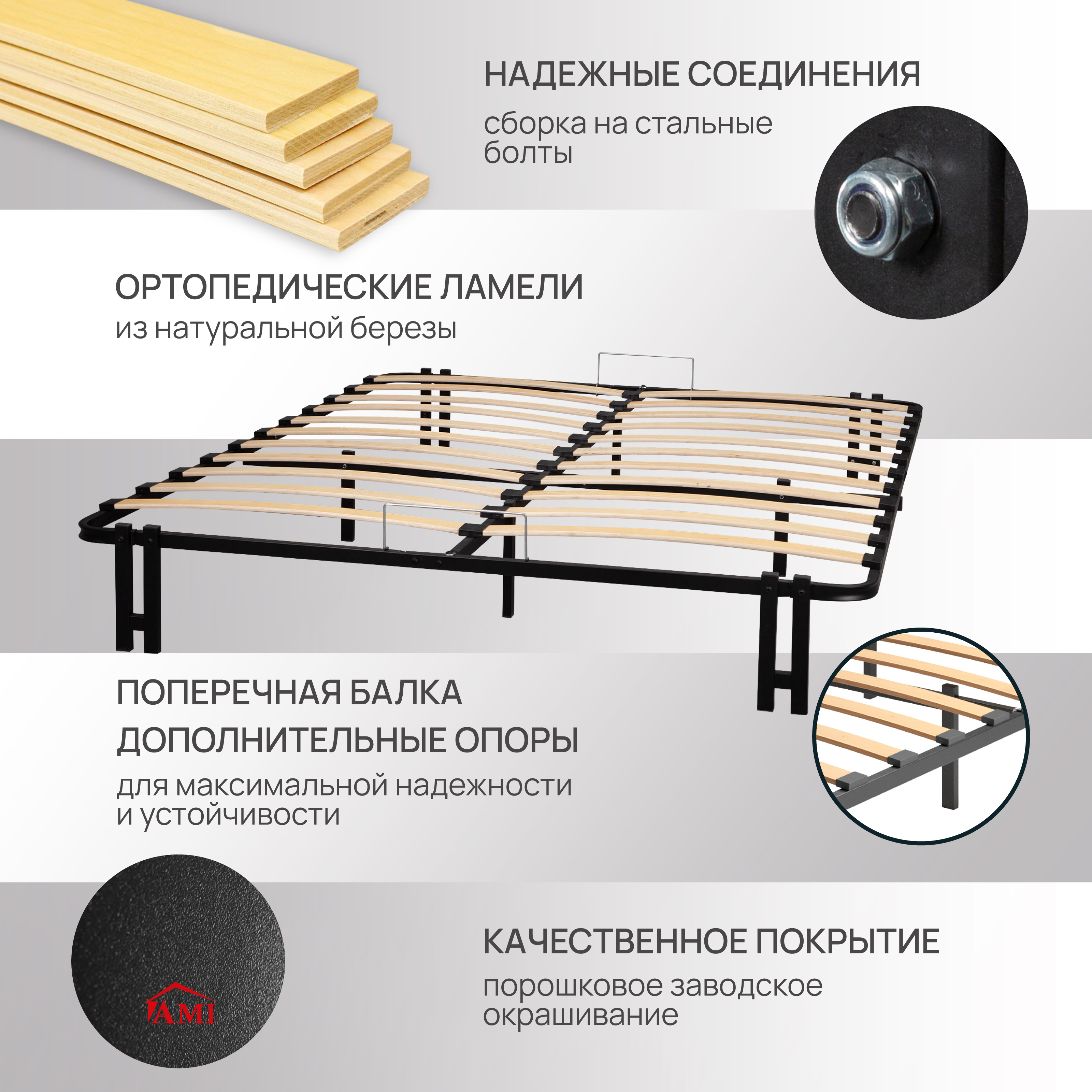 НАДЕЖНЫЕ СОЕДИНЕНИЯ

сборка на стальные болты

ОРТОПЕДИЧЕСКИЕ ЛАМЕЛИ

из натуральной березы

ПОПЕРЕЧНАЯ БАЛКА

ДОПОЛНИТЕЛЬНЫЕ ОПОРЫ

для максимальной надежности и устойчивости

AMI

КАЧЕСТВЕННОЕ ПОКРЫТИЕ

порошковое заводское окрашивание