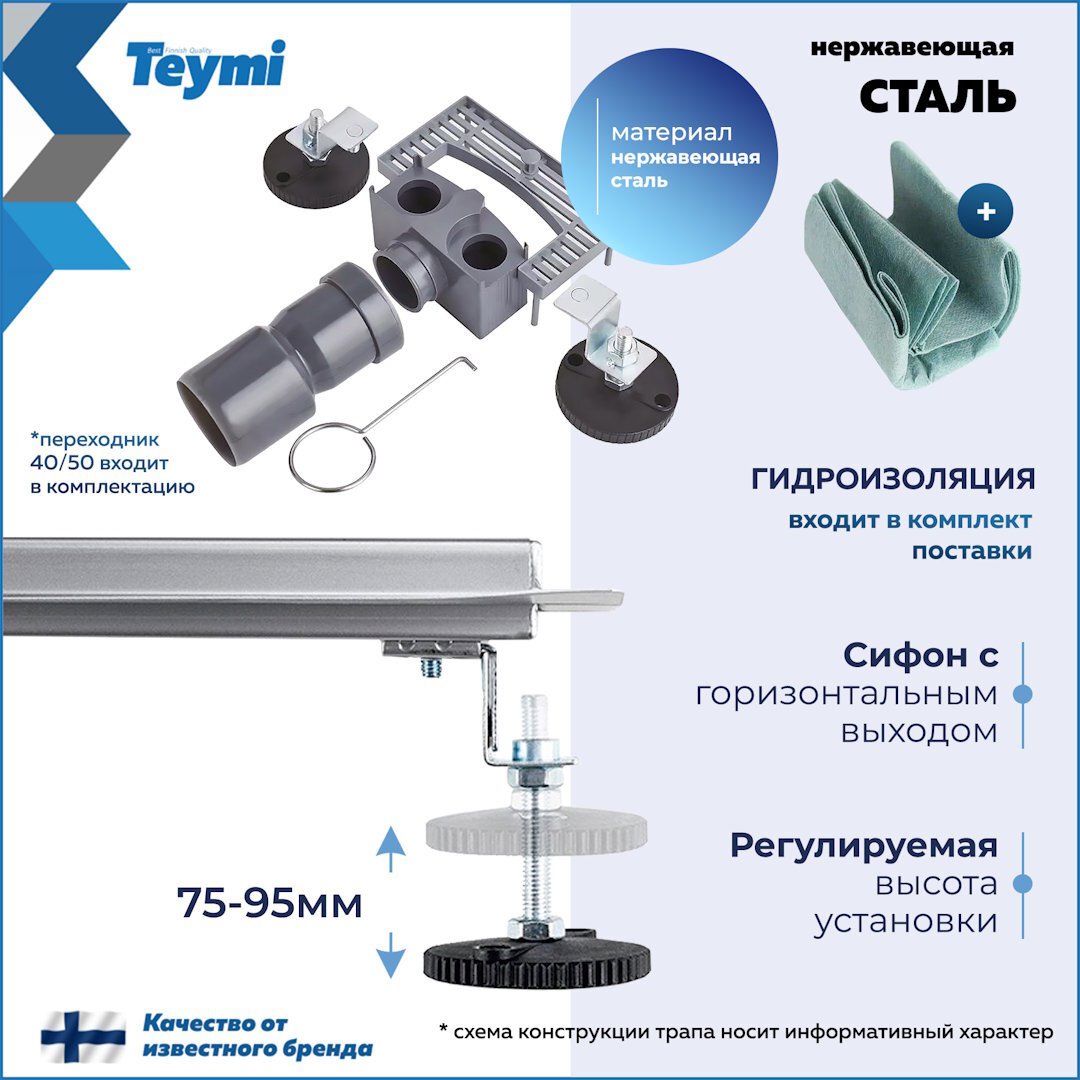 Best Finnish Quality
Teymi

нержавеющая
СТАЛЬ

материал
нержавеющая
сталь

+

*переходник
40/50 входит
в комплектацию

ГИДРОИЗОЛЯЦИЯ
входит в комплект
поставки

Сифон с
горизонтальным
выходом

Регулируемая
высота
установки

75-95мм

Качество от
известного бренда

* схема конструкции трапа носит информативный характер