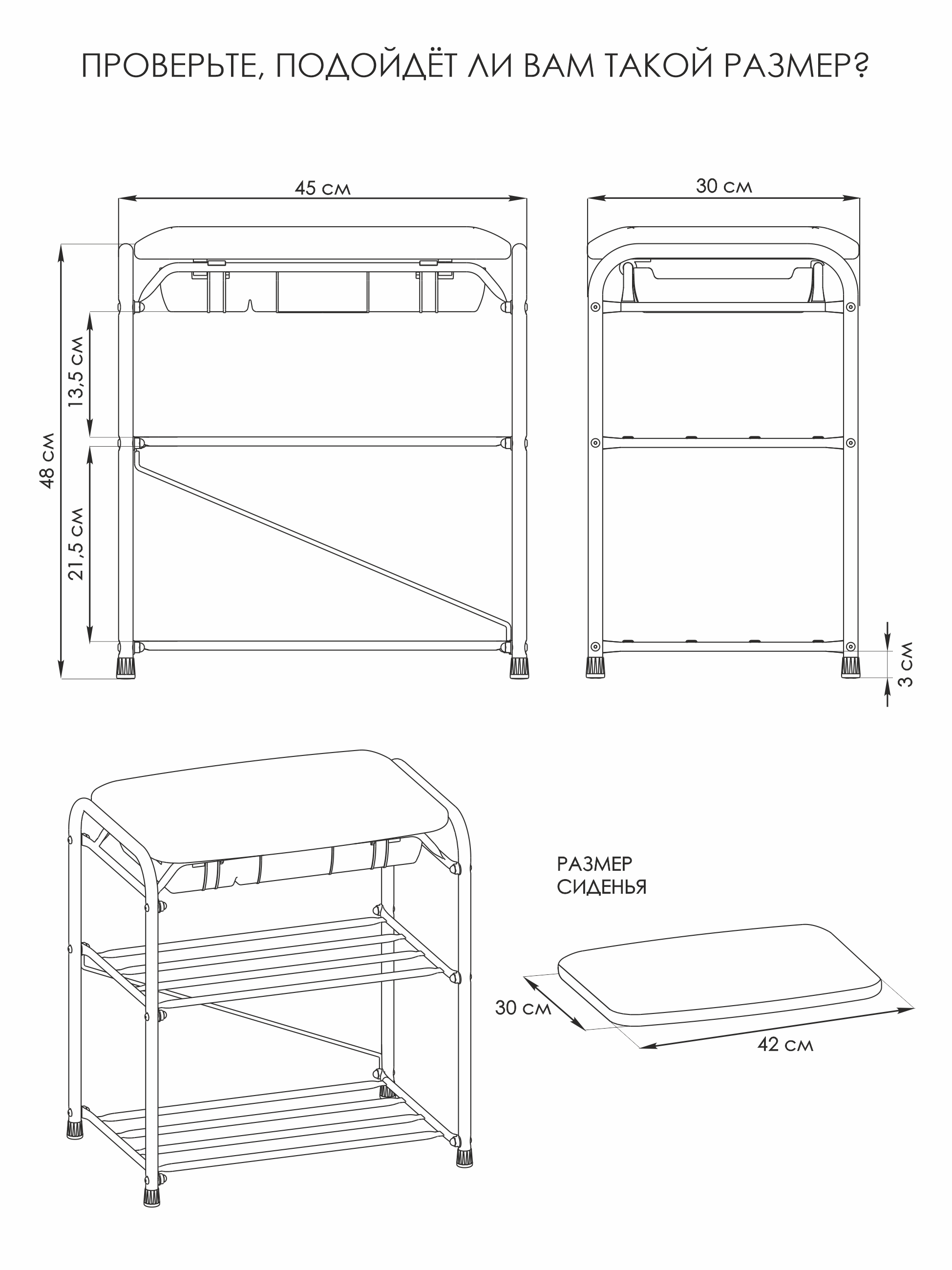 ПРОВЕРЬТЕ, ПОДОЙДЁТ ЛИ ВАМ ТАКОЙ РАЗМЕР?

45 см

30 см

48 см

13,5 см

21,5 см

3 см

РАЗМЕР СИДЕНЬЯ

30 см

42 см