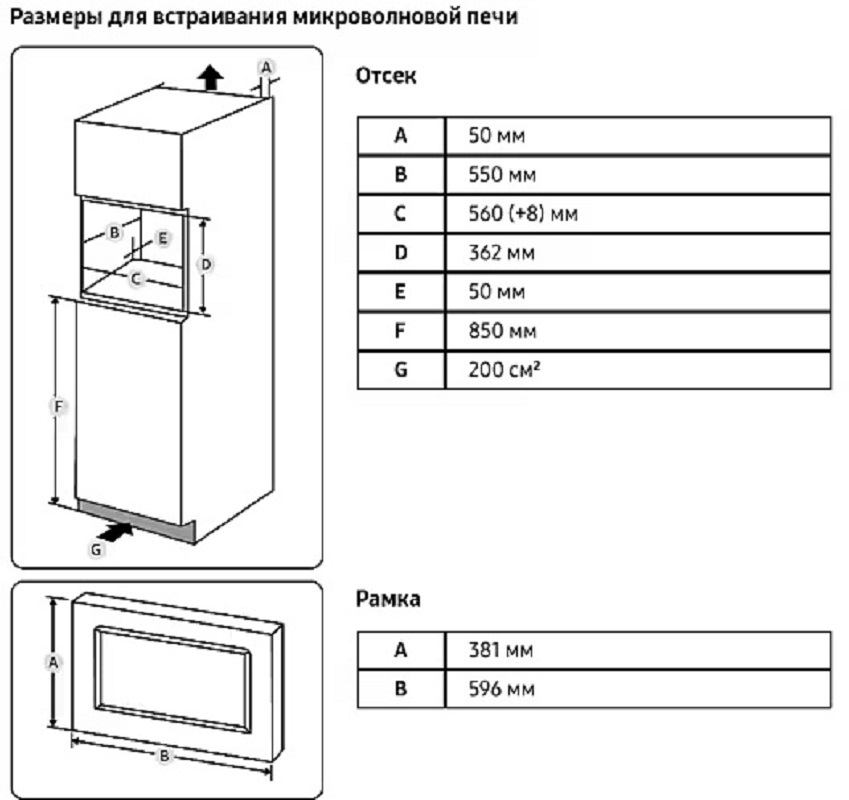 Размеры для встраивания микроволновой печи

A
B
E
D
C
F
G

Отсек

| A | 50 мм |
|---|---|
| B | 550 мм |
| C | 560 (+8) мм |
| D | 362 мм |
| E | 50 мм |
| F | 850 мм |
| G | 200 см² |

A
B

Рамка

| A | 381 мм |
|---|---|
| B | 596 мм |