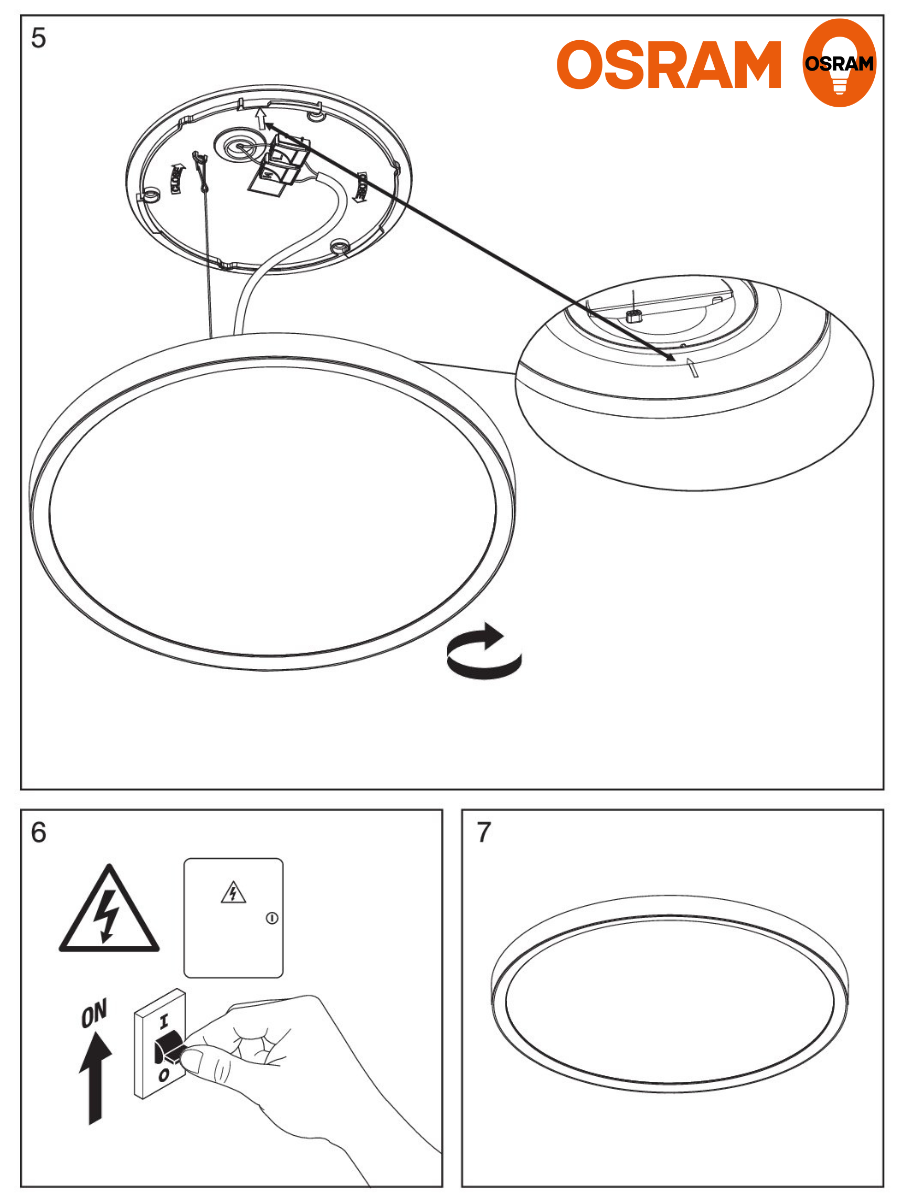 5

OSRAM

OSRAM

6

ON

I

O

7