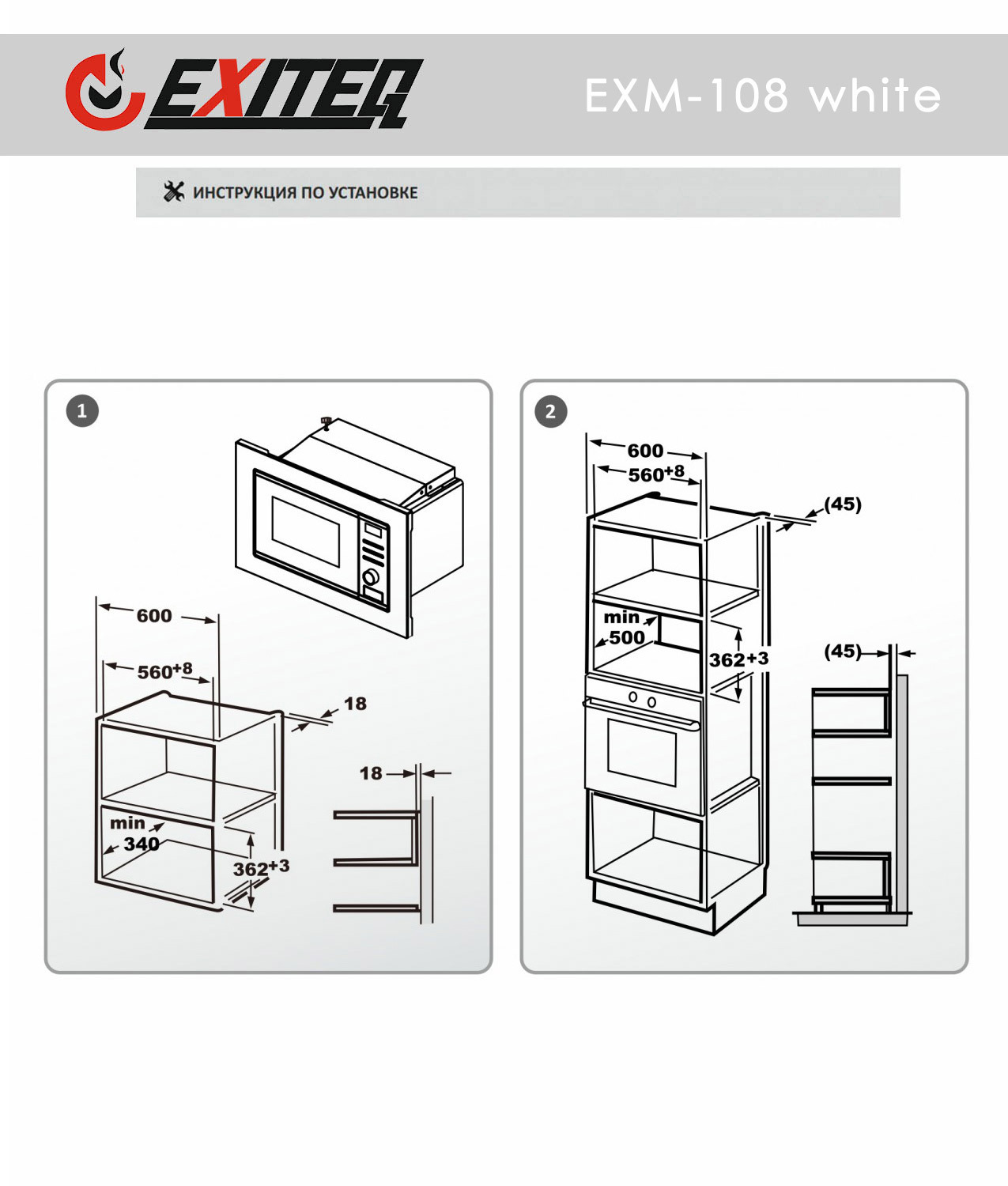 EXITEQ

EXM-108 white

ИНСТРУКЦИЯ ПО УСТАНОВКЕ

1

600

$560^{+8}$

18

18

min 340

$362^{+3}$

2

600

$560^{+8}$

(45)

min 500

$362^{+3}$

(45)