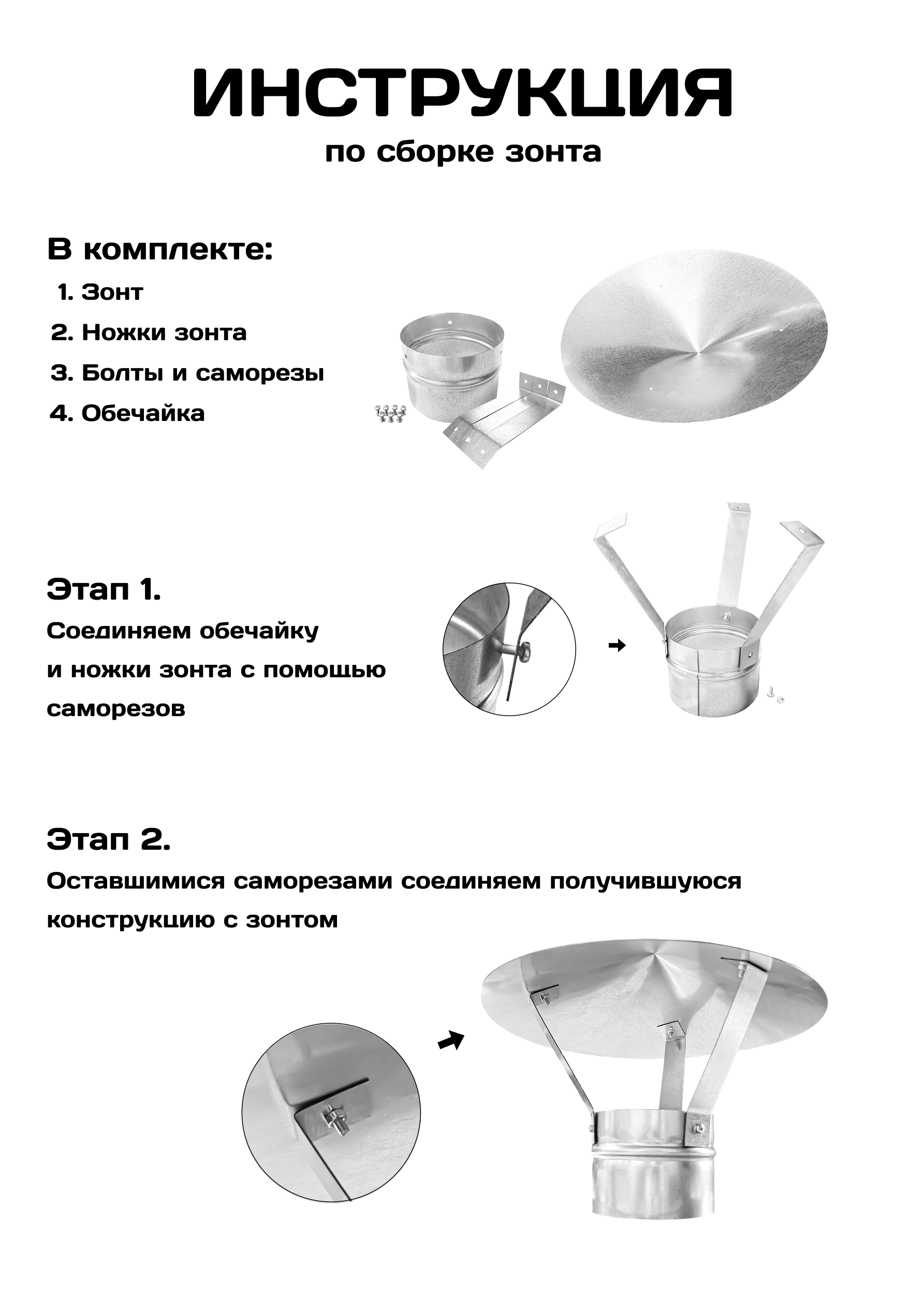 ИНСТРУКЦИЯ
по сборке зонта

В комплекте:
1. Зонт
2. Ножки зонта
3. Болты и саморезы
4. Обечайка

Этап 1.
Соединяем обечайку и ножки зонта с помощью саморезов

Этап 2.
Оставшимися саморезами соединяем получившуюся конструкцию с зонтом