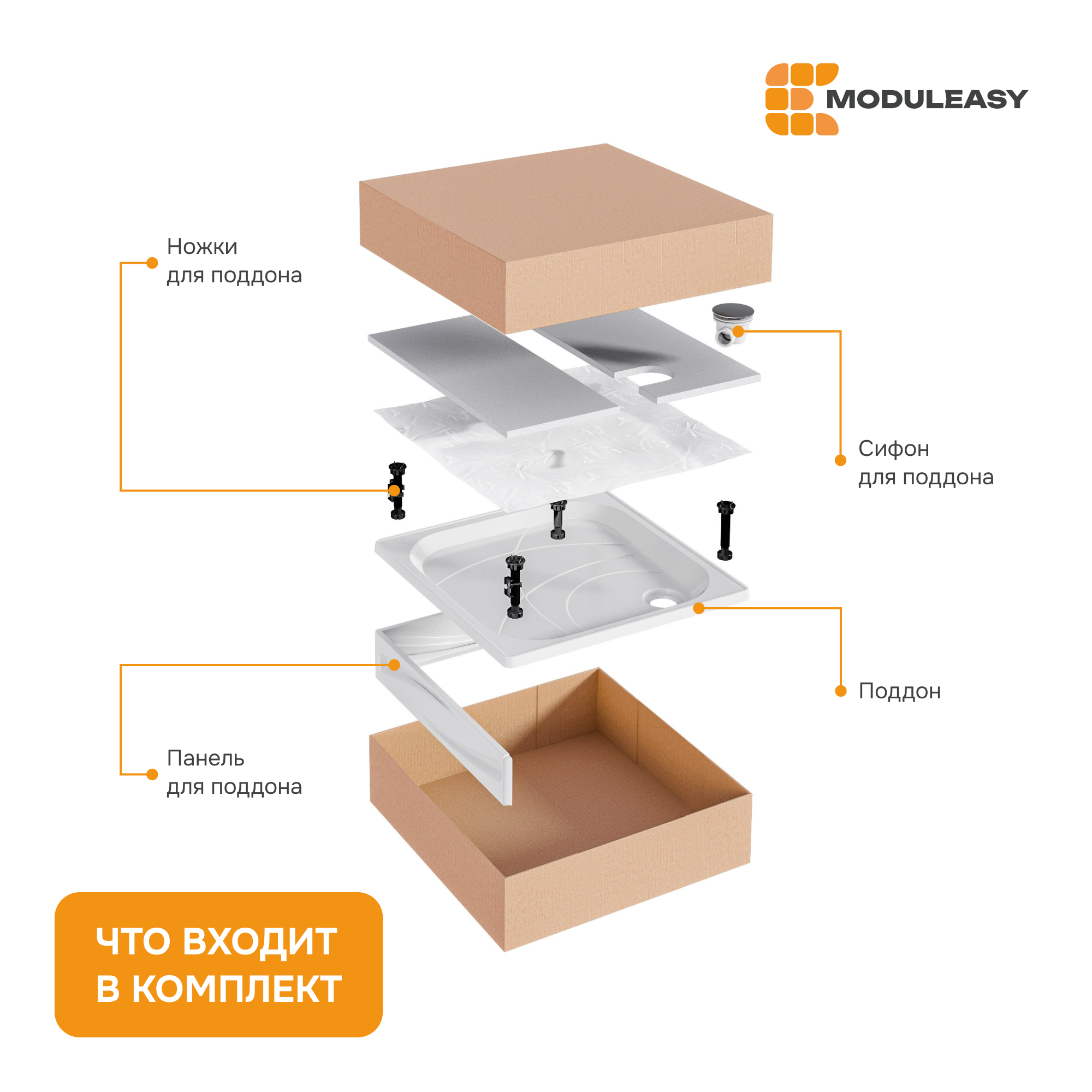 MODULEASY

Ножки
для поддона

Сифон
для поддона

Поддон

Панель
для поддона

ЧТО ВХОДИТ
В КОМПЛЕКТ