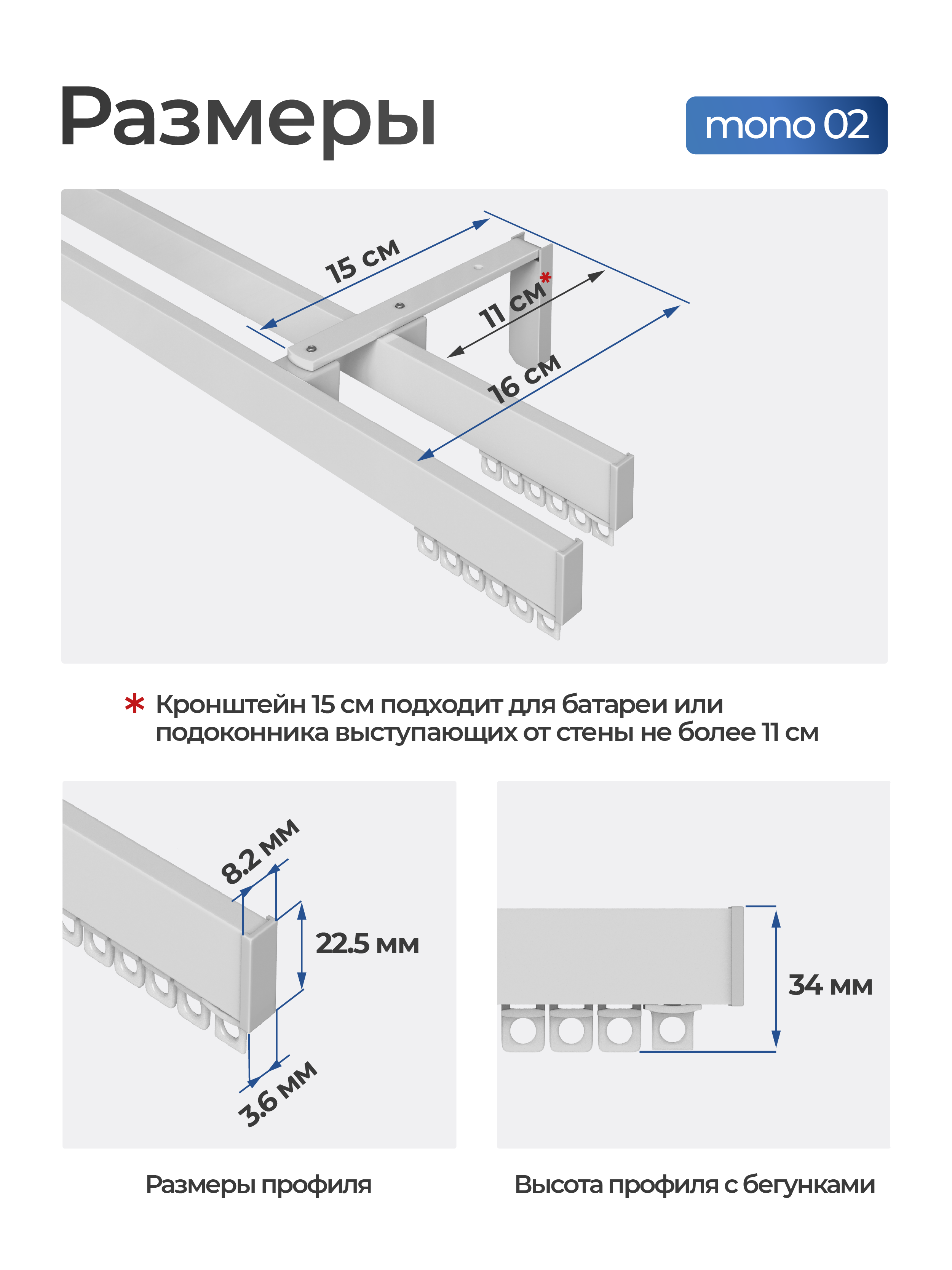 Размеры

mono 02

15 см

11 см*

16 см

* Кронштейн 15 см подходит для батареи или подоконника выступающих от стены не более 11 см

8.2 мм

22.5 мм

3.6 мм

34 мм

Размеры профиля

Высота профиля с бегунками