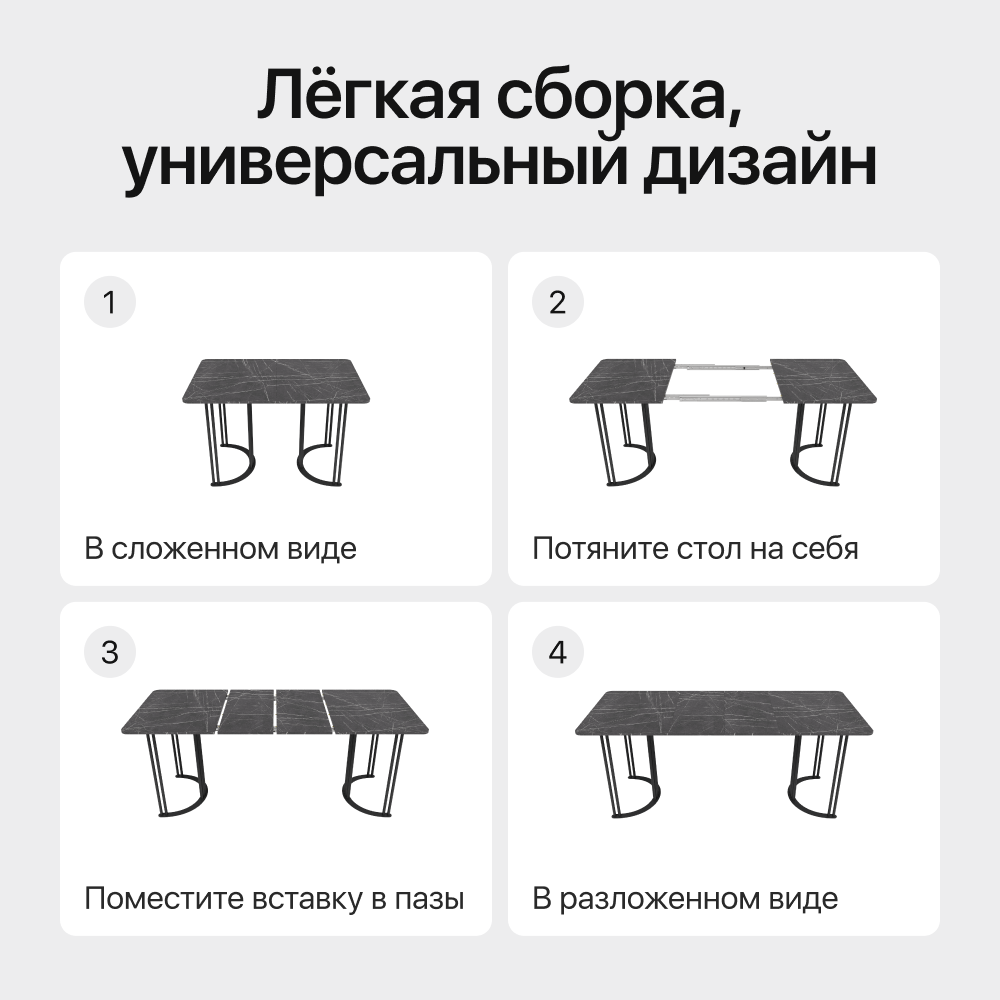 Лёгкая сборка, универсальный дизайн

1

В сложенном виде

2

Потяните стол на себя

3

Поместите вставку в пазы

4

В разложенном виде