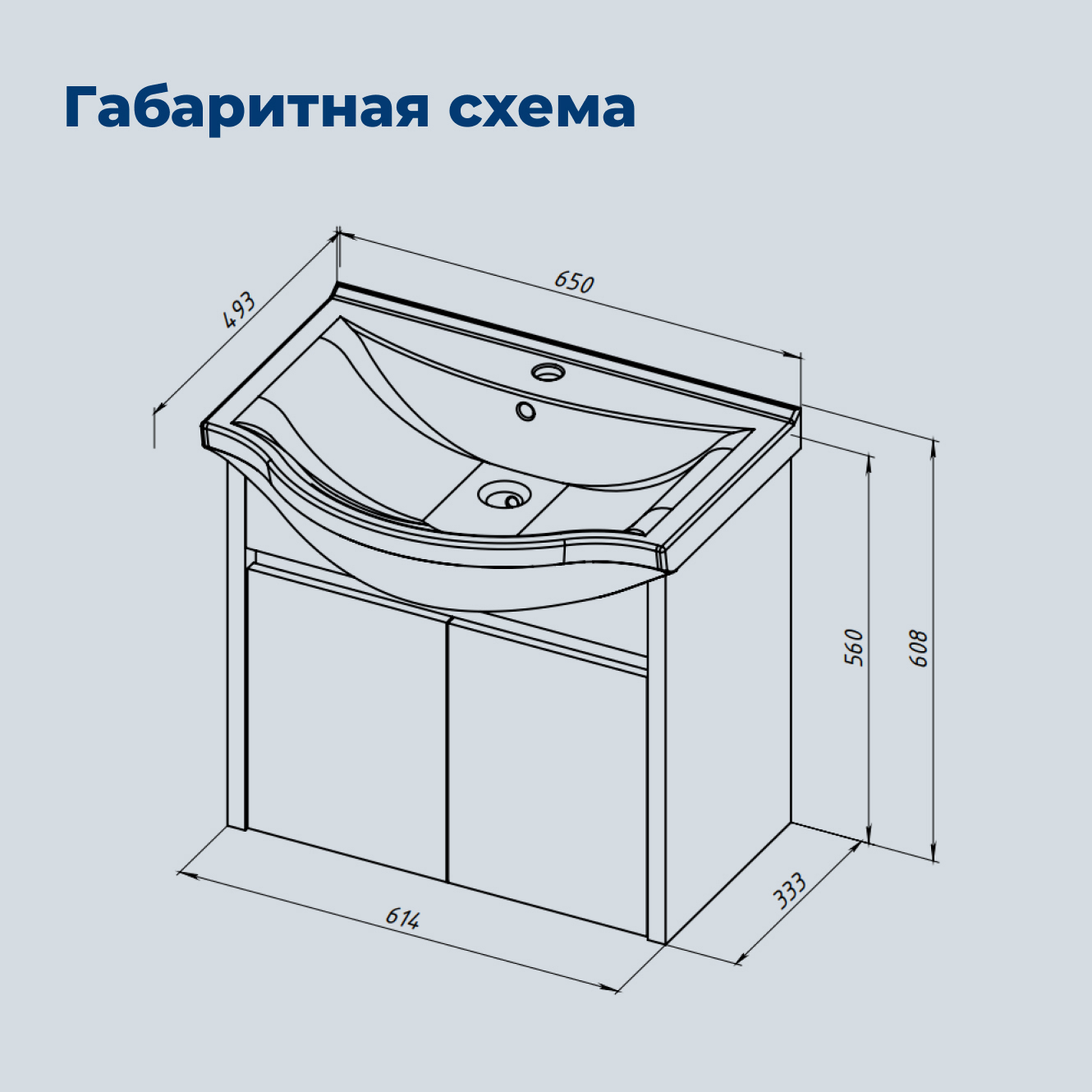 Габаритная схема

493

650

560

608

333

614