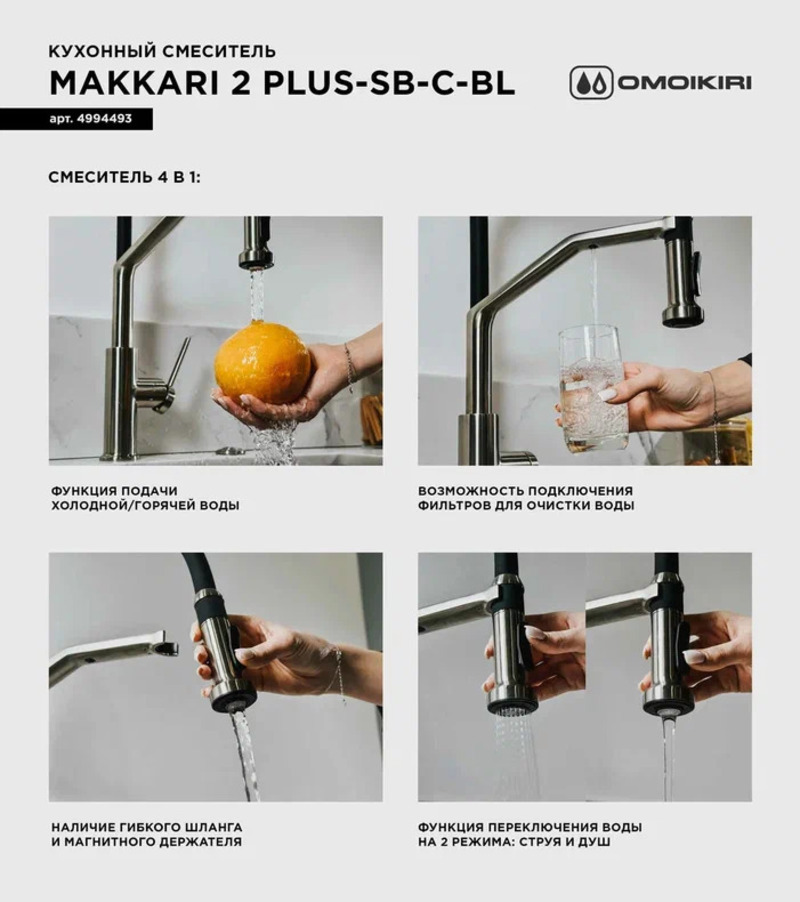 КУХОННЫЙ СМЕСИТЕЛЬ
MAKKARI 2 PLUS-SB-C-BL

OMOIKIRI

арт. 4994493

СМЕСИТЕЛЬ 4 В 1:

ФУНКЦИЯ ПОДАЧИ ХОЛОДНОЙ/ГОРЯЧЕЙ ВОДЫ

ВОЗМОЖНОСТЬ ПОДКЛЮЧЕНИЯ ФИЛЬТРОВ ДЛЯ ОЧИСТКИ ВОДЫ

НАЛИЧИЕ ГИБКОГО ШЛАНГА И МАГНИТНОГО ДЕРЖАТЕЛЯ

ФУНКЦИЯ ПЕРЕКЛЮЧЕНИЯ ВОДЫ НА 2 РЕЖИМА: СТРУЯ И ДУШ