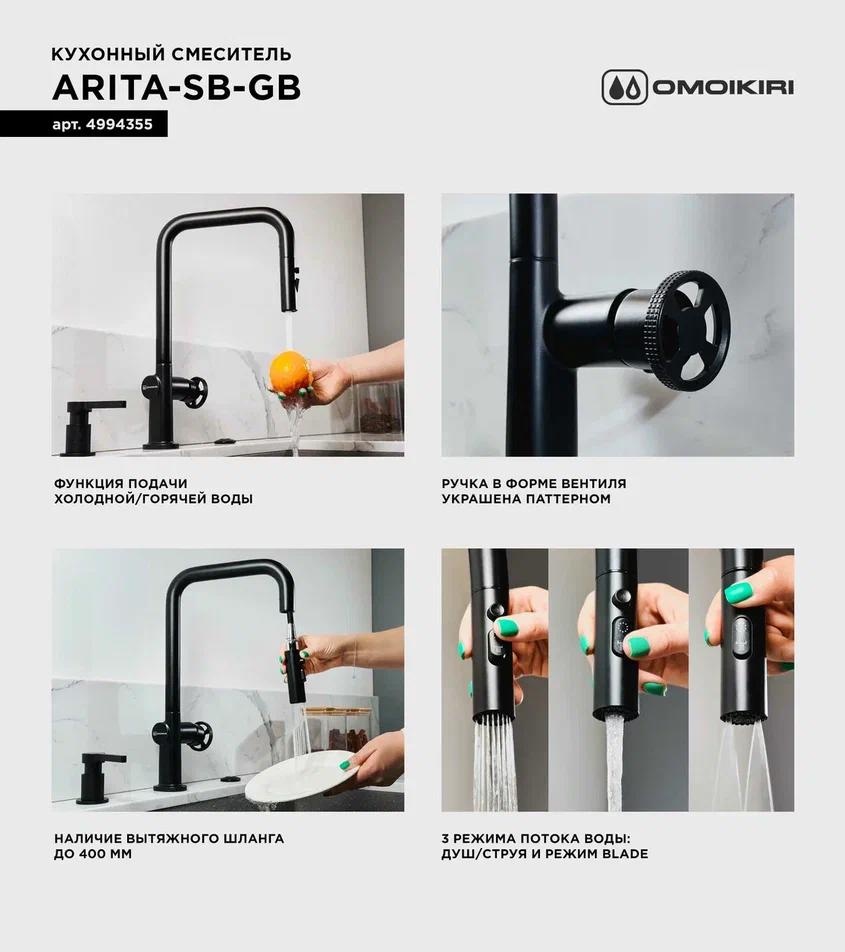 КУХОННЫЙ СМЕСИТЕЛЬ
ARITA-SB-GB
арт. 4994355

OMOIKIRI

ФУНКЦИЯ ПОДАЧИ ХОЛОДНОЙ/ГОРЯЧЕЙ ВОДЫ

РУЧКА В ФОРМЕ ВЕНТИЛЯ УКРАШЕНА ПАТТЕРНОМ

НАЛИЧИЕ ВЫТЯЖНОГО ШЛАНГА ДО 400 ММ

3 РЕЖИМА ПОТОКА ВОДЫ: ДУШ/СТРУЯ И РЕЖИМ BLADE