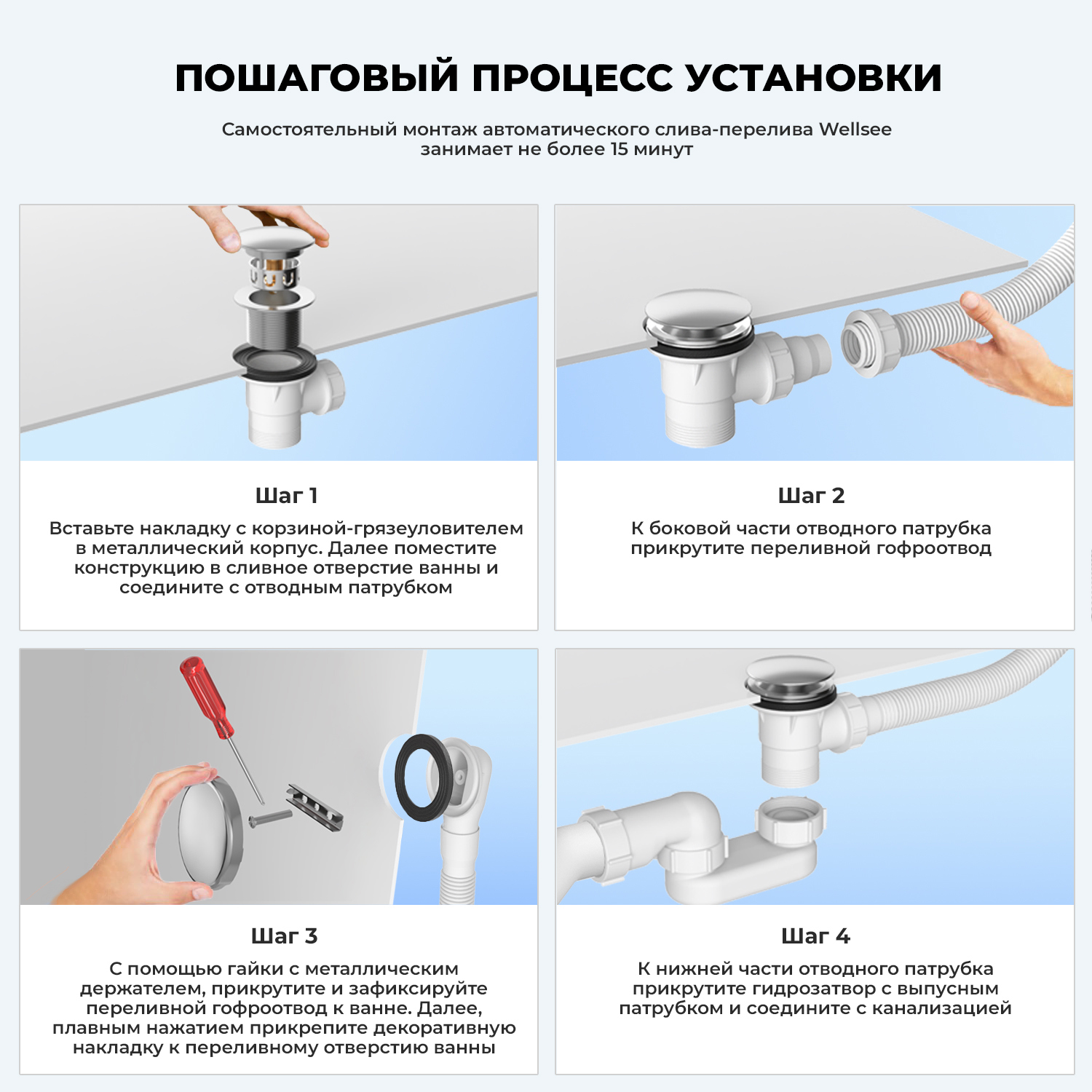 ПОШАГОВЫЙ ПРОЦЕСС УСТАНОВКИ

Самостоятельный монтаж автоматического слива-перелива Wellsee занимает не более 15 минут

Шаг 1

Вставьте накладку с корзиной-грязеуловителем в металлический корпус. Далее поместите конструкцию в сливное отверстие ванны и соедините с отводным патрубком

Шаг 2

К боковой части отводного патрубка прикрутите переливной гофроотвод

Шаг 3

С помощью гайки с металлическим держателем, прикрутите и зафиксируйте переливной гофроотвод к ванне. Далее, плавным нажатием прикрепите декоративную накладку к переливному отверстию ванны

Шаг 4

К нижней части отводного патрубка прикрутите гидрозатвор с выпусным патрубком и соедините с канализацией