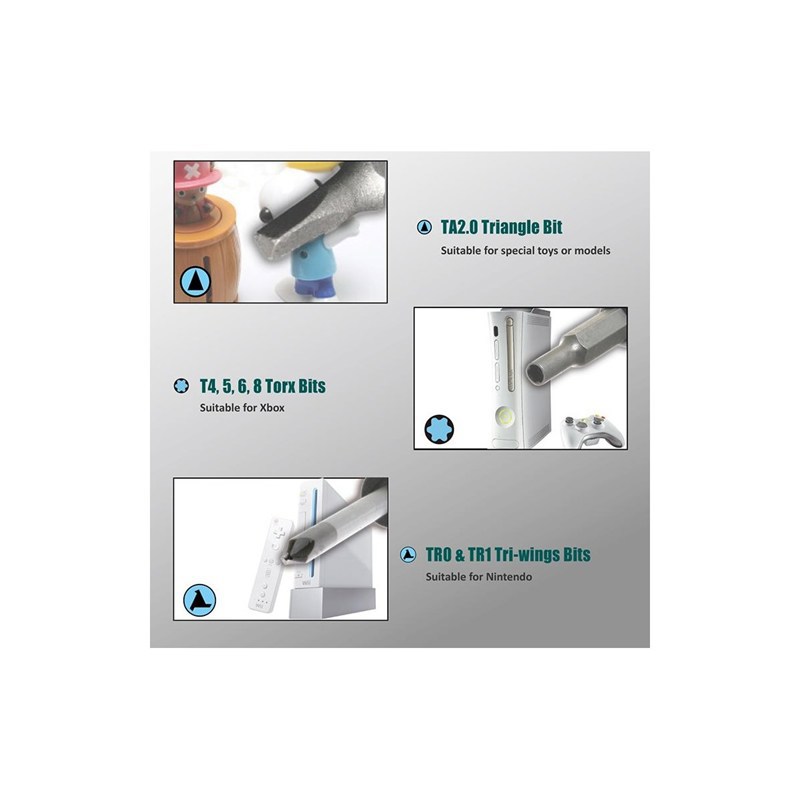 TA2.0 Triangle Bit
Suitable for special toys or models

T4, 5, 6, 8 Torx Bits
Suitable for Xbox

TR0 & TR1 Tri-wings Bits
Suitable for Nintendo