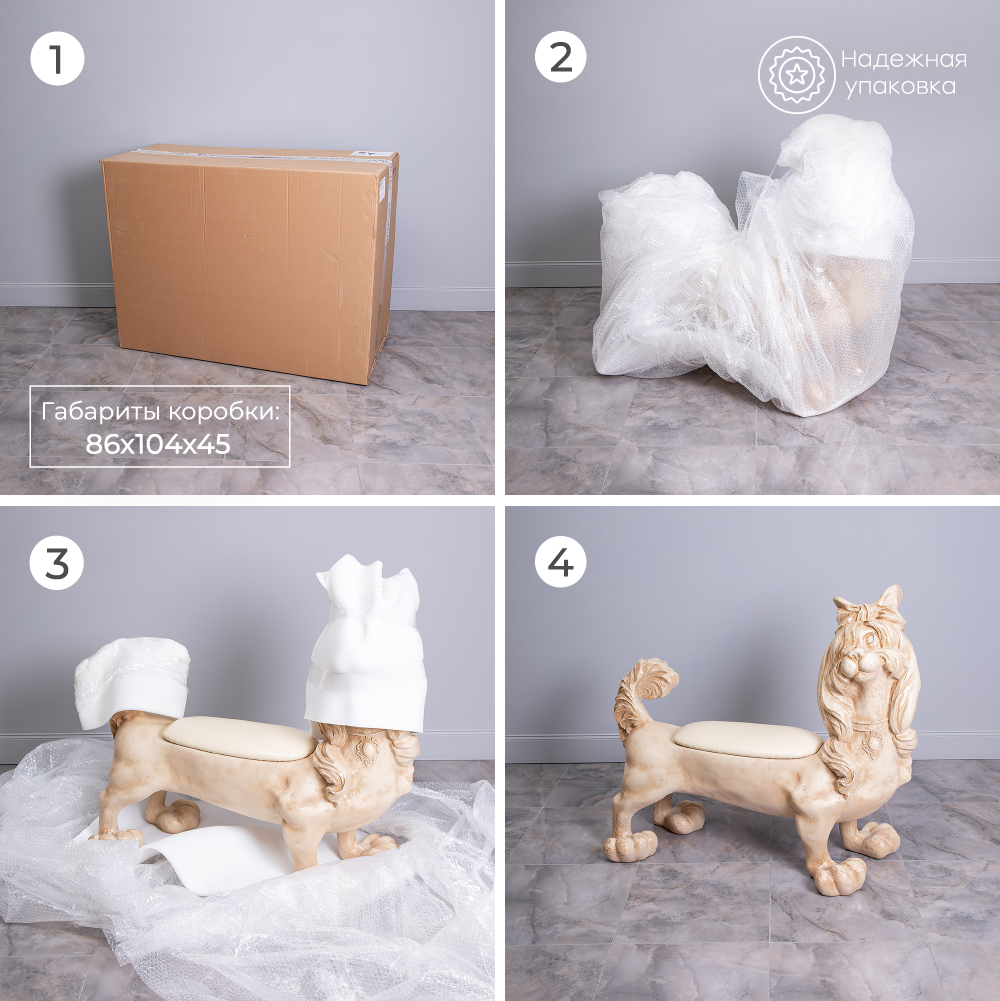 1

Габариты коробки:
86x104x45

2

Надежная упаковка

3

4