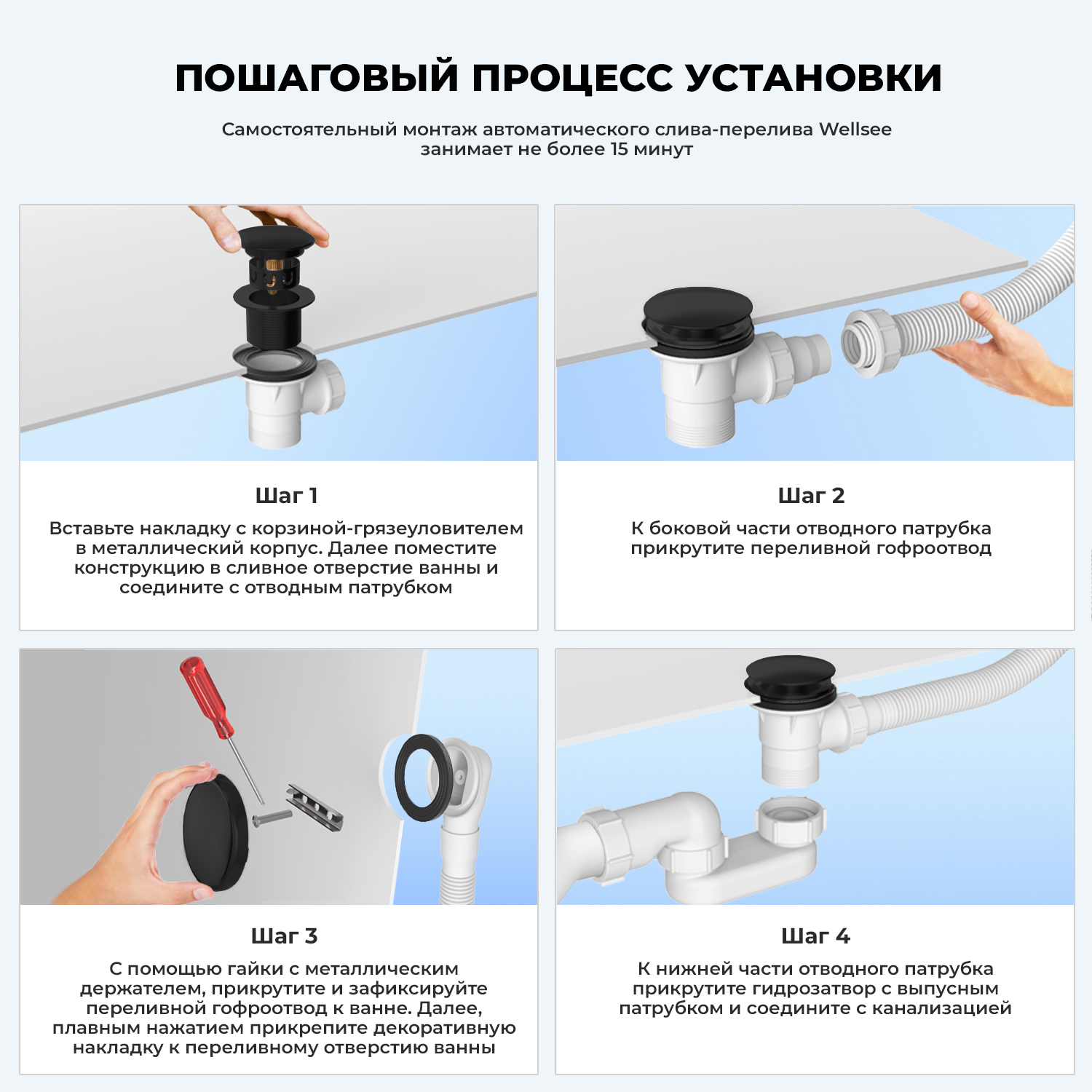 ПОШАГОВЫЙ ПРОЦЕСС УСТАНОВКИ

Самостоятельный монтаж автоматического слива-перелива Wellsee занимает не более 15 минут

Шаг 1

Вставьте накладку с корзиной-грязеуловителем в металлический корпус. Далее поместите конструкцию в сливное отверстие ванны и соедините с отводным патрубком

Шаг 2

К боковой части отводного патрубка прикрутите переливной гофроотвод

Шаг 3

С помощью гайки с металлическим держателем, прикрутите и зафиксируйте переливной гофроотвод к ванне. Далее, плавным нажатием прикрепите декоративную накладку к переливному отверстию ванны

Шаг 4

К нижней части отводного патрубка прикрутите гидрозатвор с выпусным патрубком и соедините с канализацией