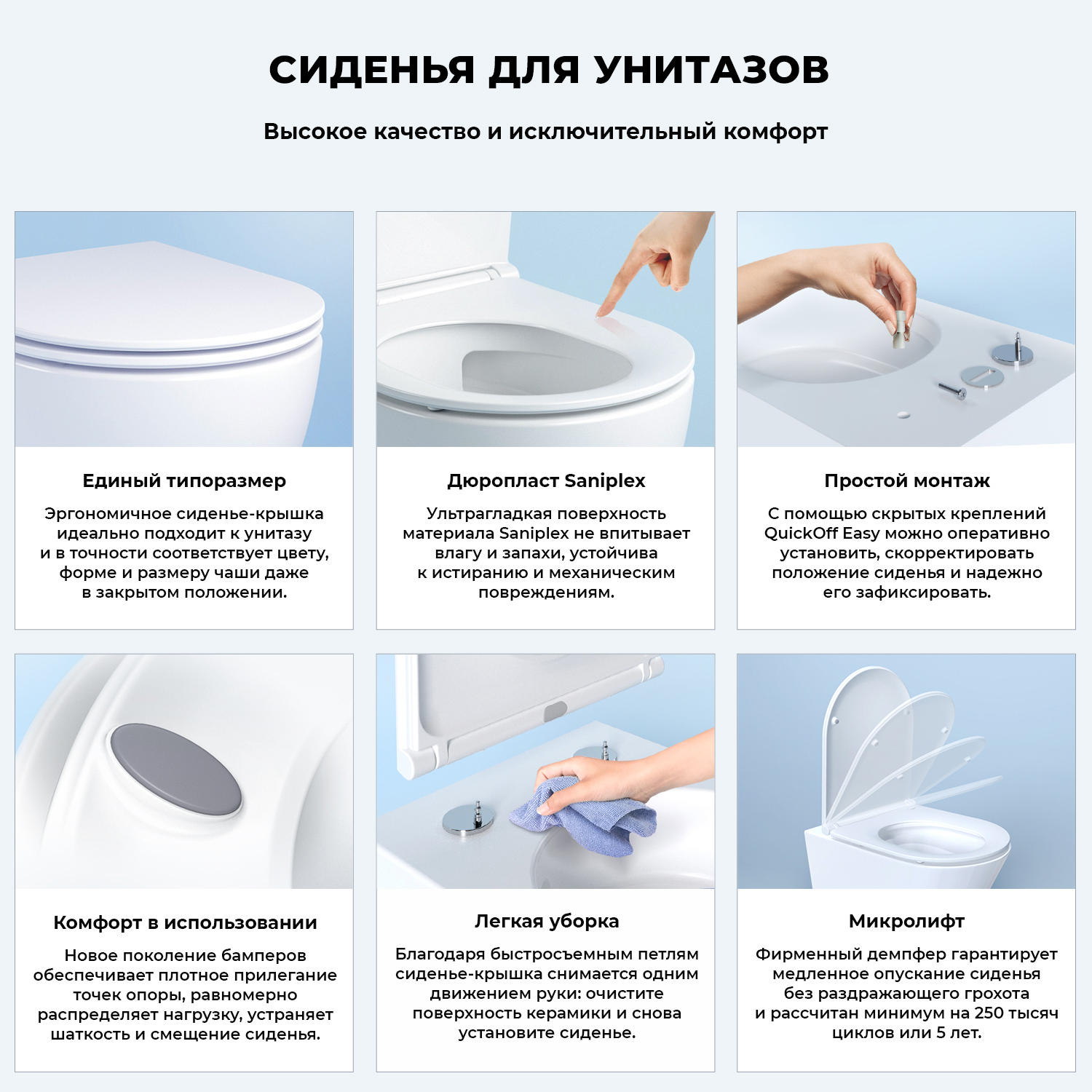 СИДЕНЬЯ ДЛЯ УНИТАЗОВ

Высокое качество и исключительный комфорт

Единый типоразмер

Эргономичное сиденье-крышка идеально подходит к унитазу и в точности соответствует цвету, форме и размеру чаши даже в закрытом положении.

Дюропласт Saniplex

Ультрагладкая поверхность материала Saniplex не впитывает влагу и запахи, устойчива к истиранию и механическим повреждениям.

Простой монтаж

С помощью скрытых креплений QuickOff Easy можно оперативно установить, скорректировать положение сиденья и надежно его зафиксировать.

Комфорт в использовании

Новое поколение бамперов обеспечивает плотное прилегание точек опоры, равномерно распределяет нагрузку, устраняет шаткость и смещение сиденья.

Легкая уборка

Благодаря быстросъемным петлям сиденье-крышка снимается одним движением руки: очистите поверхность керамики и снова установите сиденье.

Микролифт

Фирменный демпфер гарантирует медленное опускание сиденья без раздражающего грохота и рассчитан минимум на 250 тысяч циклов или 5 лет.