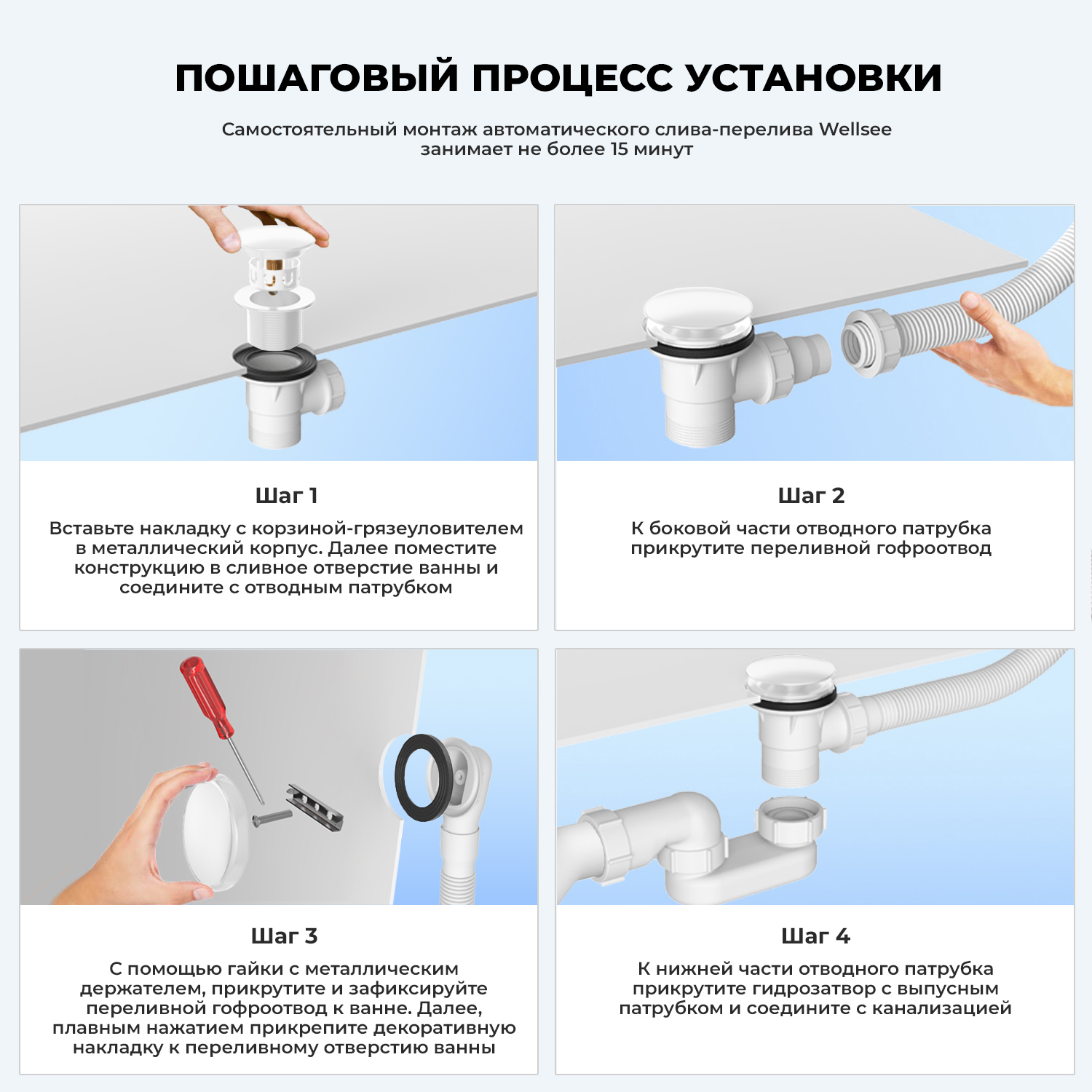 ПОШАГОВЫЙ ПРОЦЕСС УСТАНОВКИ

Самостоятельный монтаж автоматического слива-перелива Wellsee занимает не более 15 минут

Шаг 1

Вставьте накладку с корзиной-грязеуловителем в металлический корпус. Далее поместите конструкцию в сливное отверстие ванны и соедините с отводным патрубком

Шаг 2

К боковой части отводного патрубка прикрутите переливной гофроотвод

Шаг 3

С помощью гайки с металлическим держателем, прикрутите и зафиксируйте переливной гофроотвод к ванне. Далее, плавным нажатием прикрепите декоративную накладку к переливному отверстию ванны

Шаг 4

К нижней части отводного патрубка прикрутите гидрозатвор с выпусным патрубком и соедините с канализацией