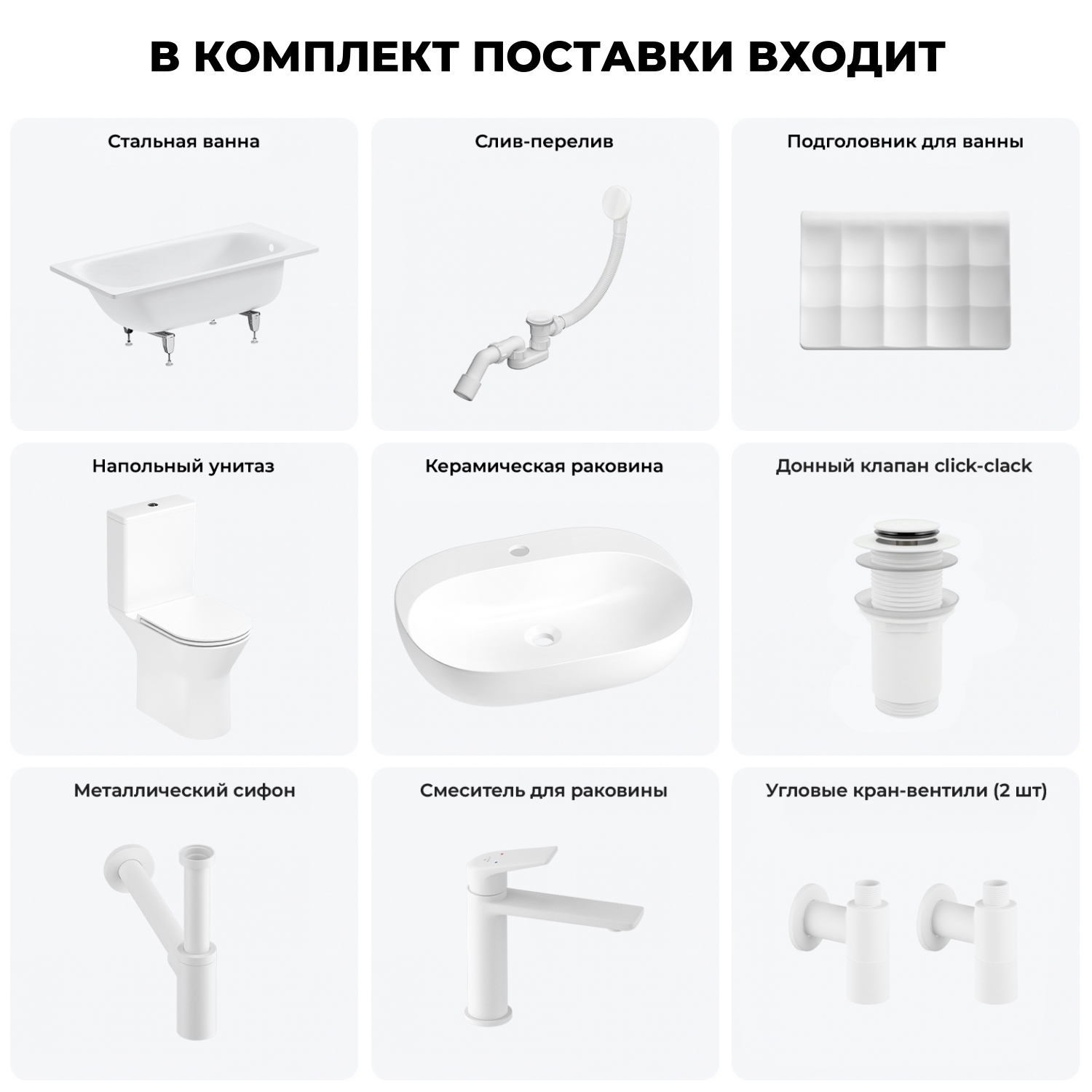 В КОМПЛЕКТ ПОСТАВКИ ВХОДИТ

Стальная ванна

Слив-перелив

Подголовник для ванны

Напольный унитаз

Керамическая раковина

Донный клапан click-clack

Металлический сифон

Смеситель для раковины

Угловые кран-вентили (2 шт)