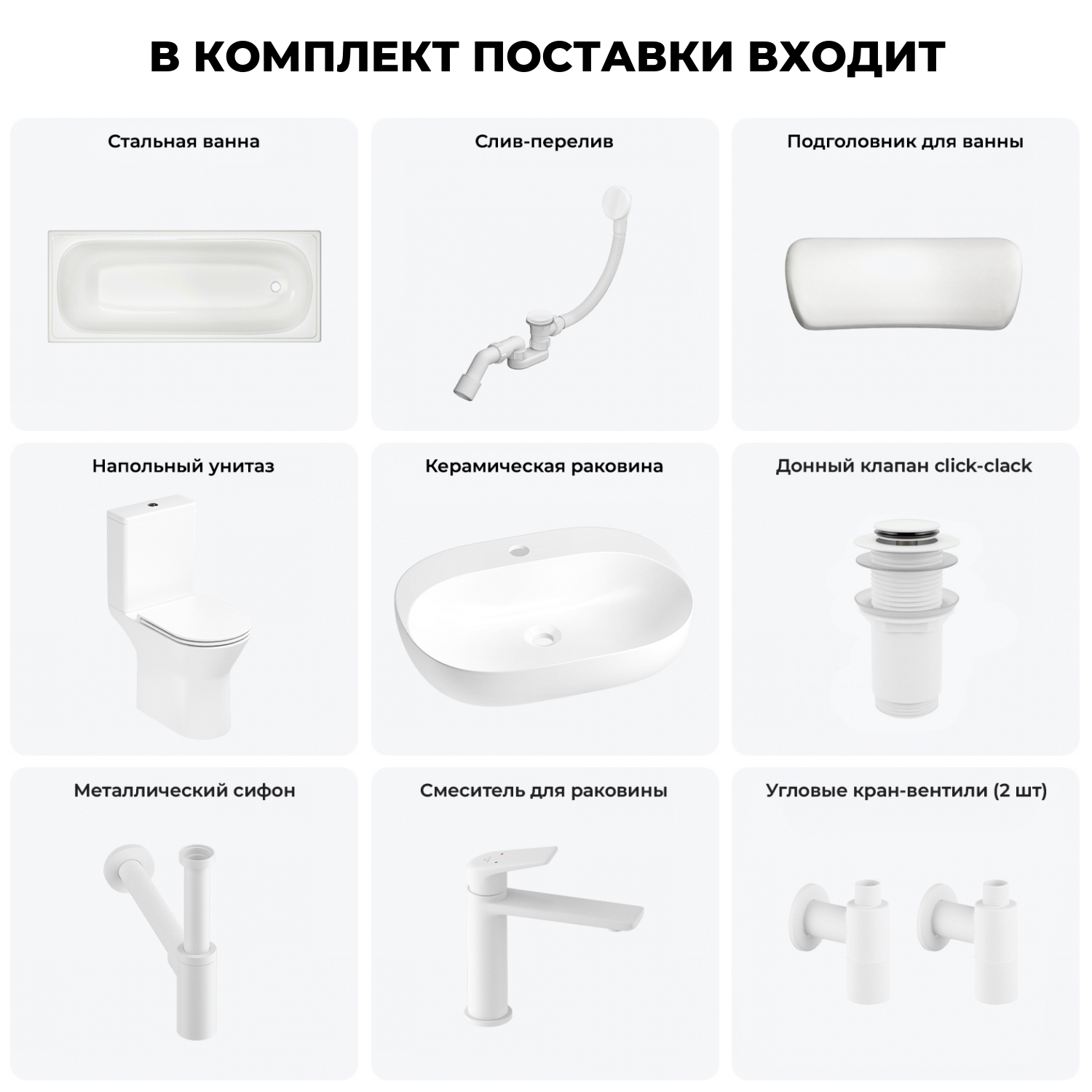 В КОМПЛЕКТ ПОСТАВКИ ВХОДИТ

Стальная ванна

Слив-перелив

Подголовник для ванны

Напольный унитаз

Керамическая раковина

Донный клапан click-clack

Металлический сифон

Смеситель для раковины

Угловые кран-вентили (2 шт)