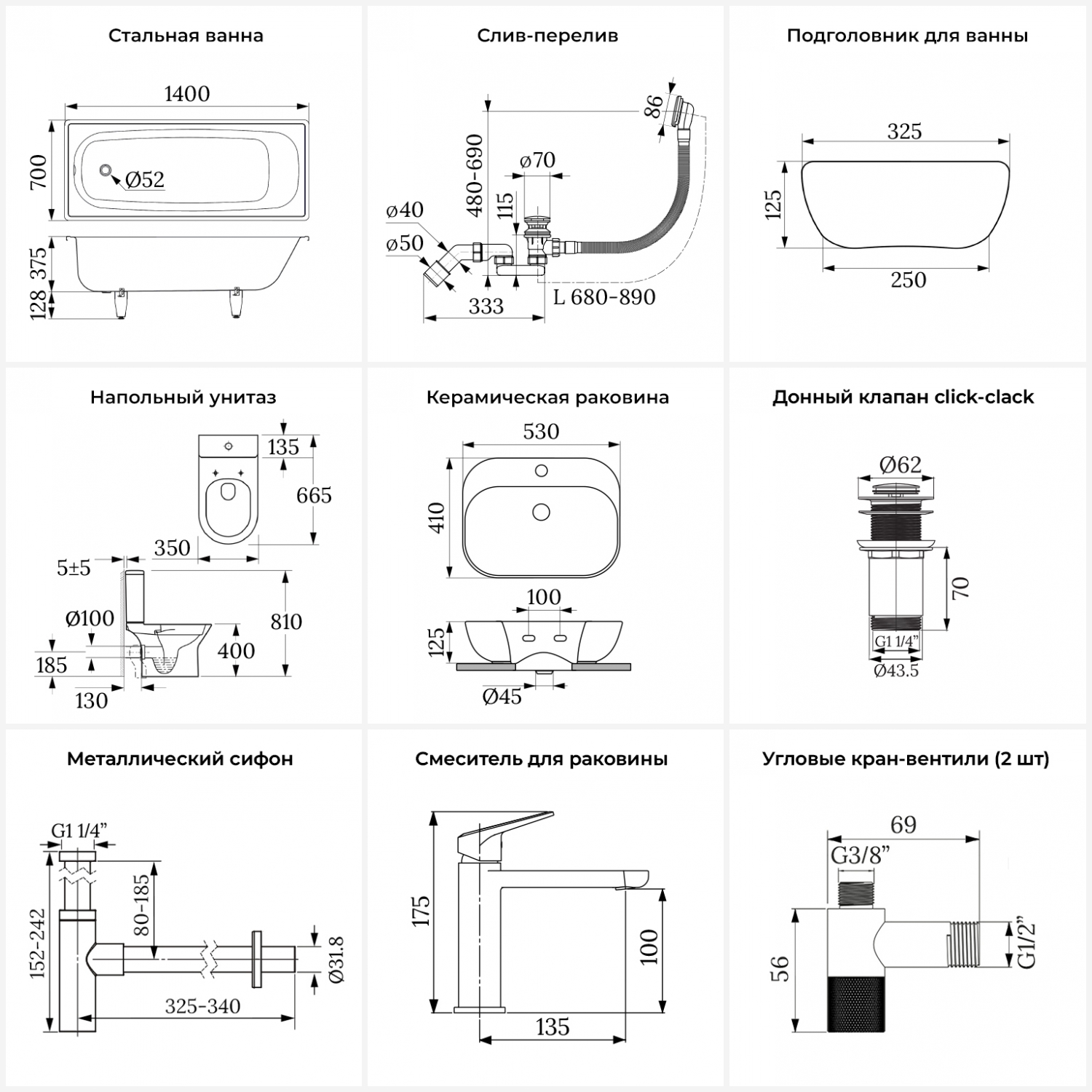 Стальная ванна

1400
700
Ø52
375
128

Слив-перелив

86
480-690
ø70
115
ø40
ø50
333
L 680-890

Подголовник для ванны

325
125
250

Напольный унитаз

135
665
350
5±5
Ø100
810
400
185
130

Керамическая раковина

530
410
100
125
Ø45

Донный клапан click-clack

Ø62
70
G1 1/4"
Ø43.5

Металлический сифон

G1 1/4"
80-185
152-242
Ø31.8
325-340

Смеситель для раковины

175
100
135

Угловые кран-вентили (2 шт)

69
G3/8"
56
G1/2"