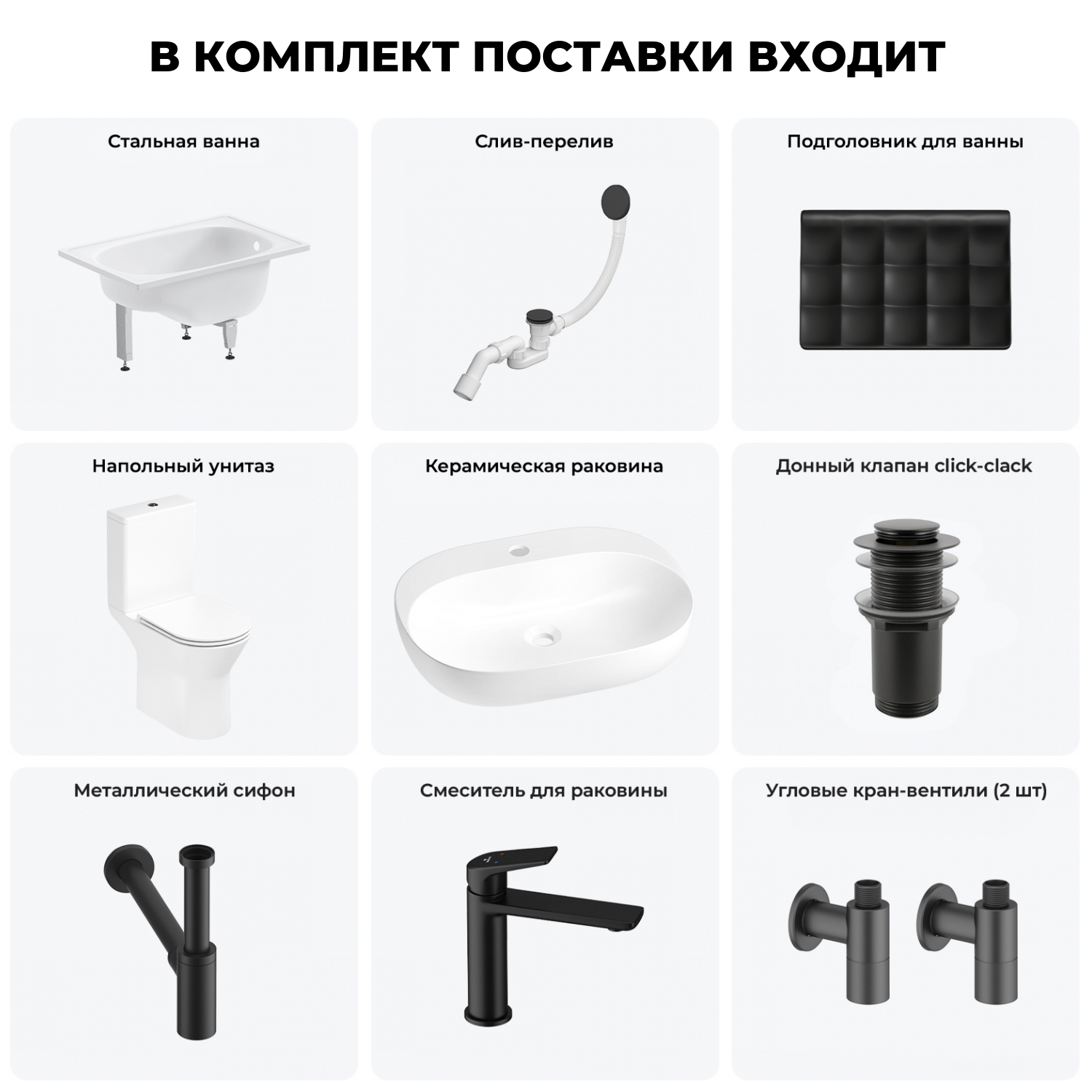 В КОМПЛЕКТ ПОСТАВКИ ВХОДИТ

Стальная ванна

Слив-перелив

Подголовник для ванны

Напольный унитаз

Керамическая раковина

Донный клапан click-clack

Металлический сифон

Смеситель для раковины

Угловые кран-вентили (2 шт)