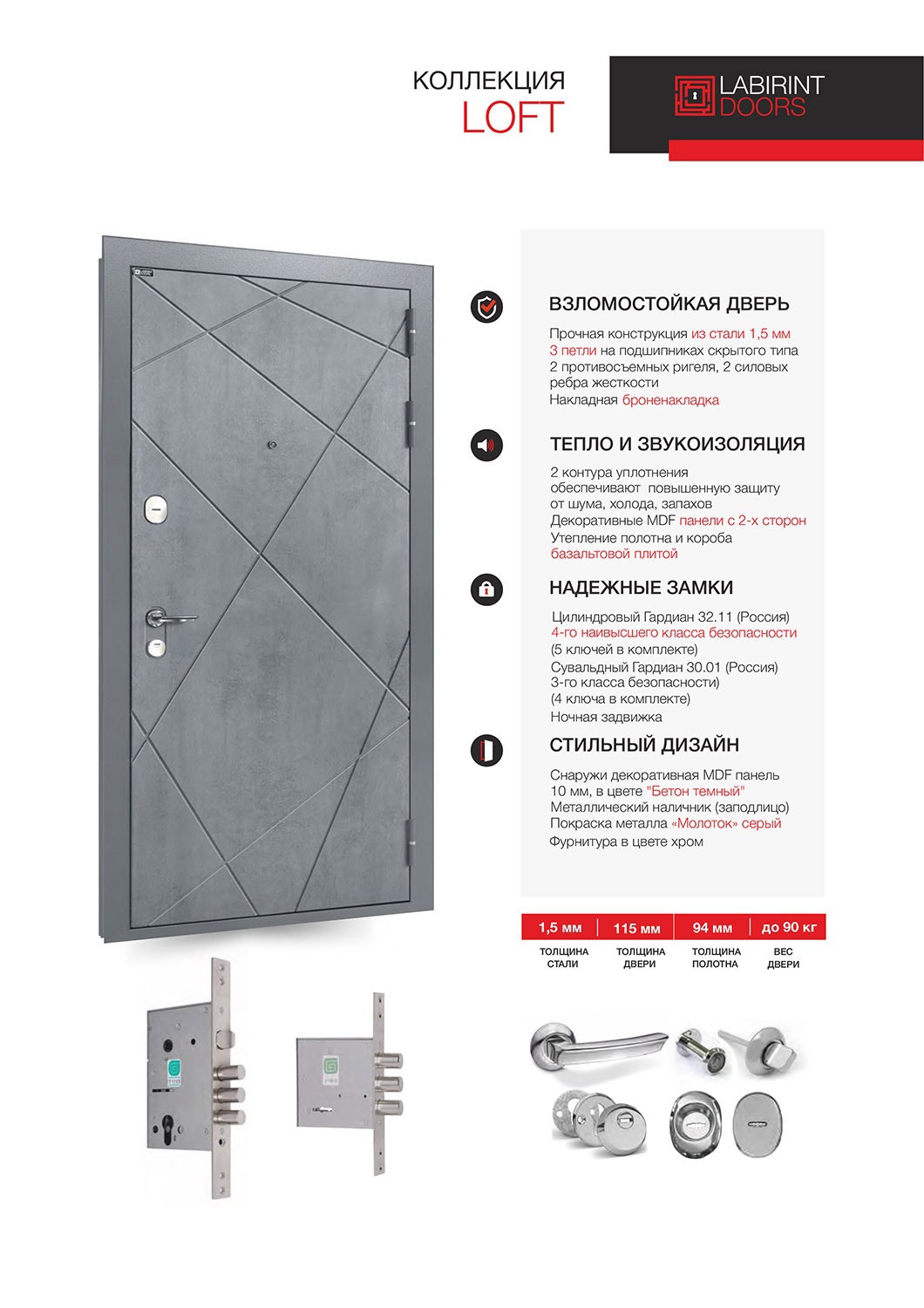 КОЛЛЕКЦИЯ
LOFT

LABIRINT
DOORS

ВЗЛОМОСТОЙКАЯ ДВЕРЬ

Прочная конструкция из стали 1,5 мм
3 петли на подшипниках скрытого типа
2 противосъемных ригеля, 2 силовых ребра жесткости
Накладная броненакладка

ТЕПЛО И ЗВУКОИЗОЛЯЦИЯ

2 контура уплотнения обеспечивают повышенную защиту от шума, холода, запахов
Декоративные MDF панели с 2-х сторон
Утепление полотна и короба базальтовой плитой

НАДЕЖНЫЕ ЗАМКИ

Цилиндровый Гардиан 32.11 (Россия)
4-го наивысшего класса безопасности
(5 ключей в комплекте)
Сувальдный Гардиан 30.01 (Россия)
3-го класса безопасности)
(4 ключа в комплекте)
Ночная задвижка

СТИЛЬНЫЙ ДИЗАЙН

Снаружи декоративная MDF панель 10 мм, в цвете "Бетон темный"
Металлический наличник (заподлицо)
Покраска металла «Молоток» серый
Фурнитура в цвете хром

| 1,5 мм | 115 мм | 94 мм | до 90 кг |
|---|---|---|---|
| ТОЛЩИНА СТАЛИ | ТОЛЩИНА ДВЕРИ | ТОЛЩИНА ПОЛОТНА | ВЕС ДВЕРИ |