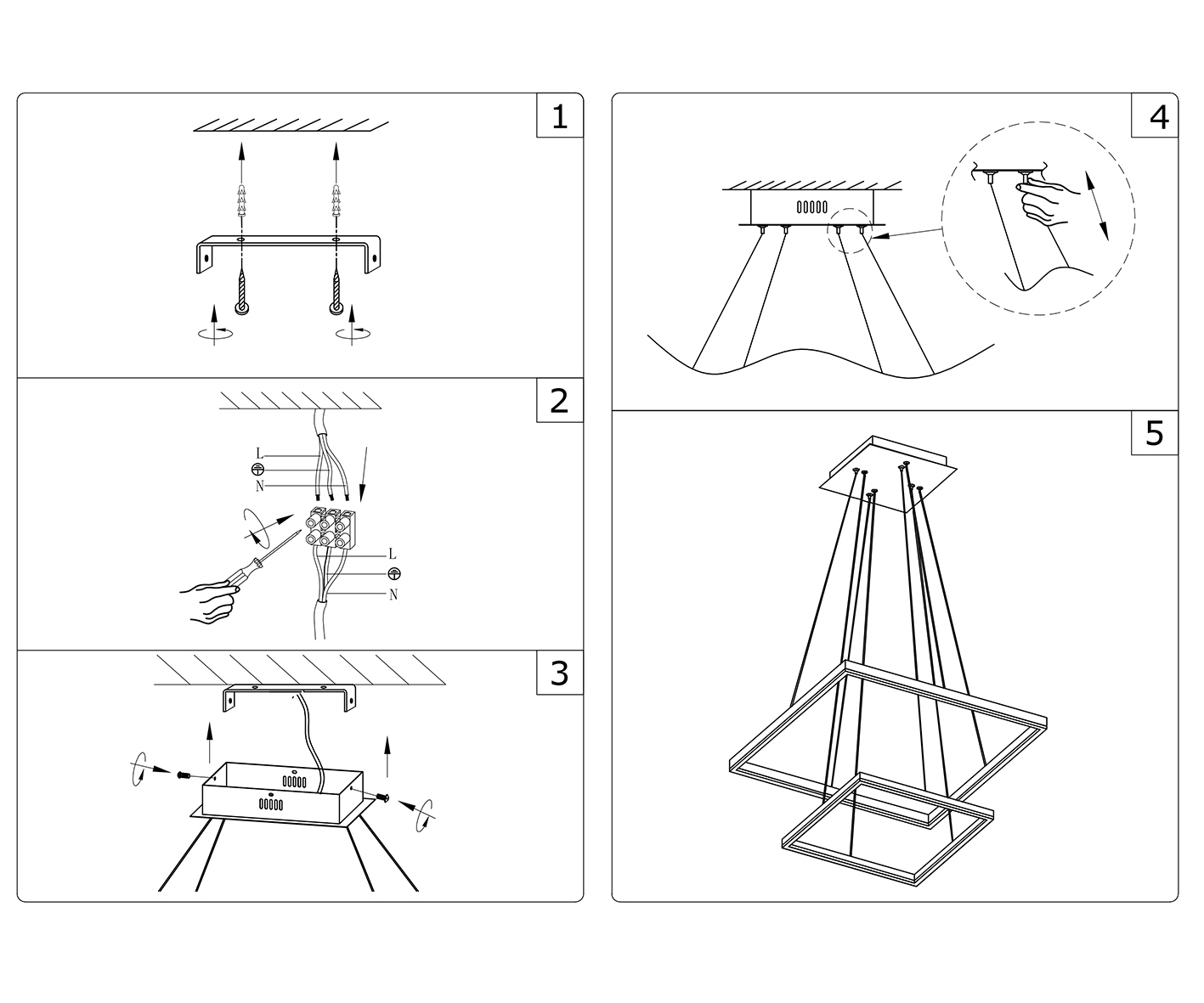 1

2

L

N

L

N

3

4

5