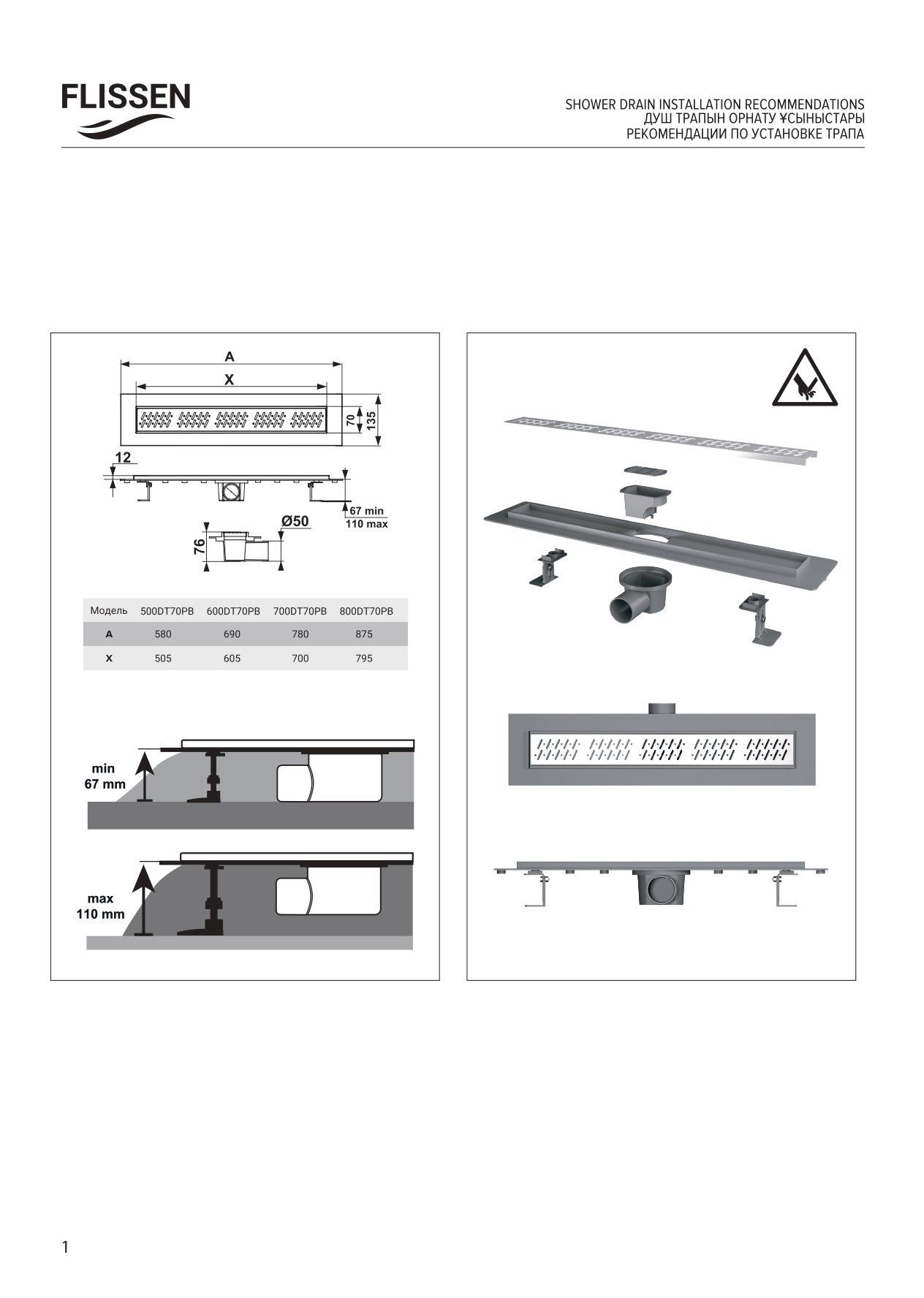 FLISSEN

SHOWER DRAIN INSTALLATION RECOMMENDATIONS
ДУШ ТРАПЫН ОРНАТУ ҰСЫНЫСТАРЫ
РЕКОМЕНДАЦИИ ПО УСТАНОВКЕ ТРАПА

A
X
70
135
12
67 min
110 max
Ø50
76

| Модель | 500DT70PB | 600DT70PB | 700DT70PB | 800DT70PB |
|---|---|---|---|---|
| A | 580 | 690 | 780 | 875 |
| X | 505 | 605 | 700 | 795 |

min
67 mm

max
110 mm

1