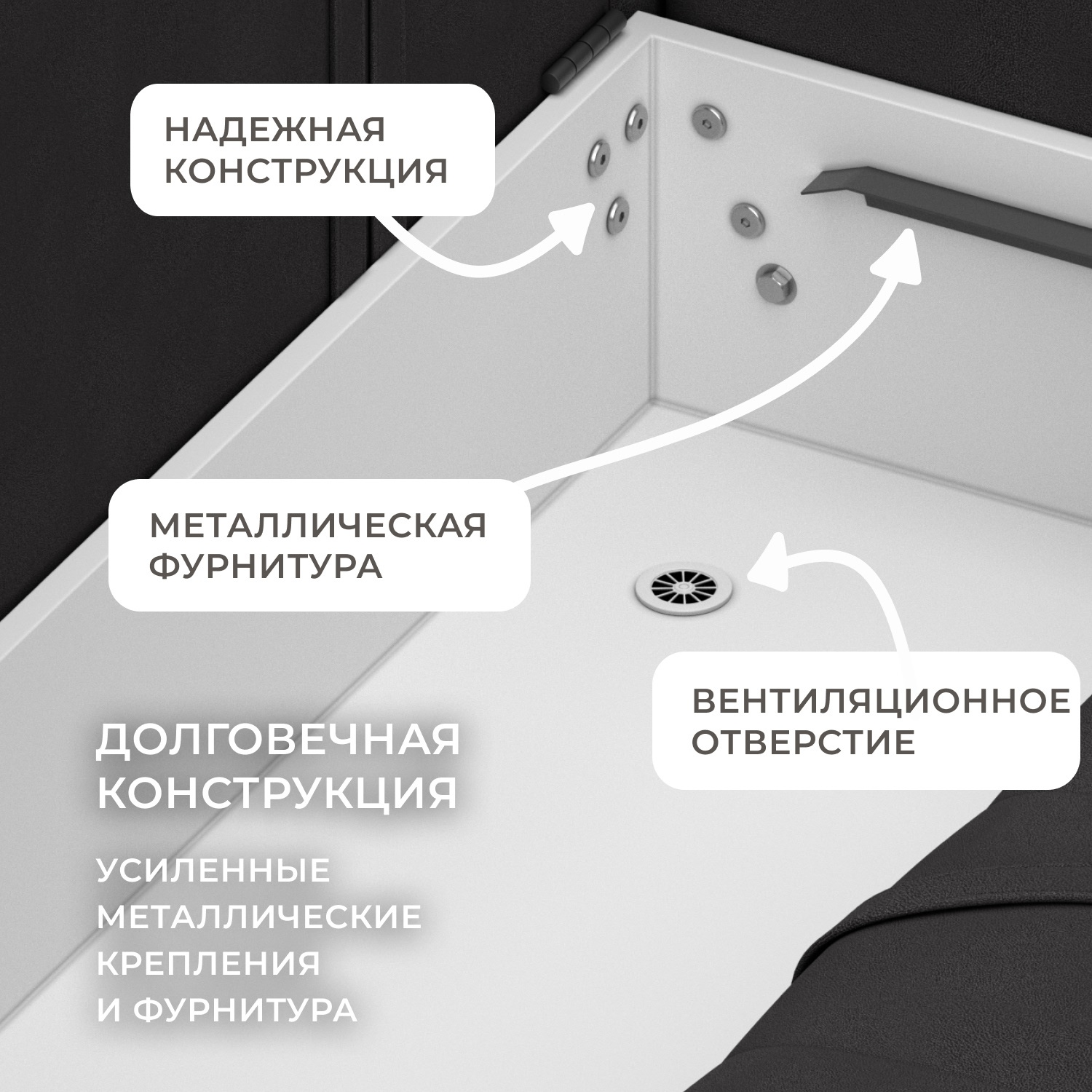 НАДЕЖНАЯ КОНСТРУКЦИЯ

МЕТАЛЛИЧЕСКАЯ ФУРНИТУРА

ВЕНТИЛЯЦИОННОЕ ОТВЕРСТИЕ

ДОЛГОВЕЧНАЯ КОНСТРУКЦИЯ

УСИЛЕННЫЕ МЕТАЛЛИЧЕСКИЕ КРЕПЛЕНИЯ И ФУРНИТУРА