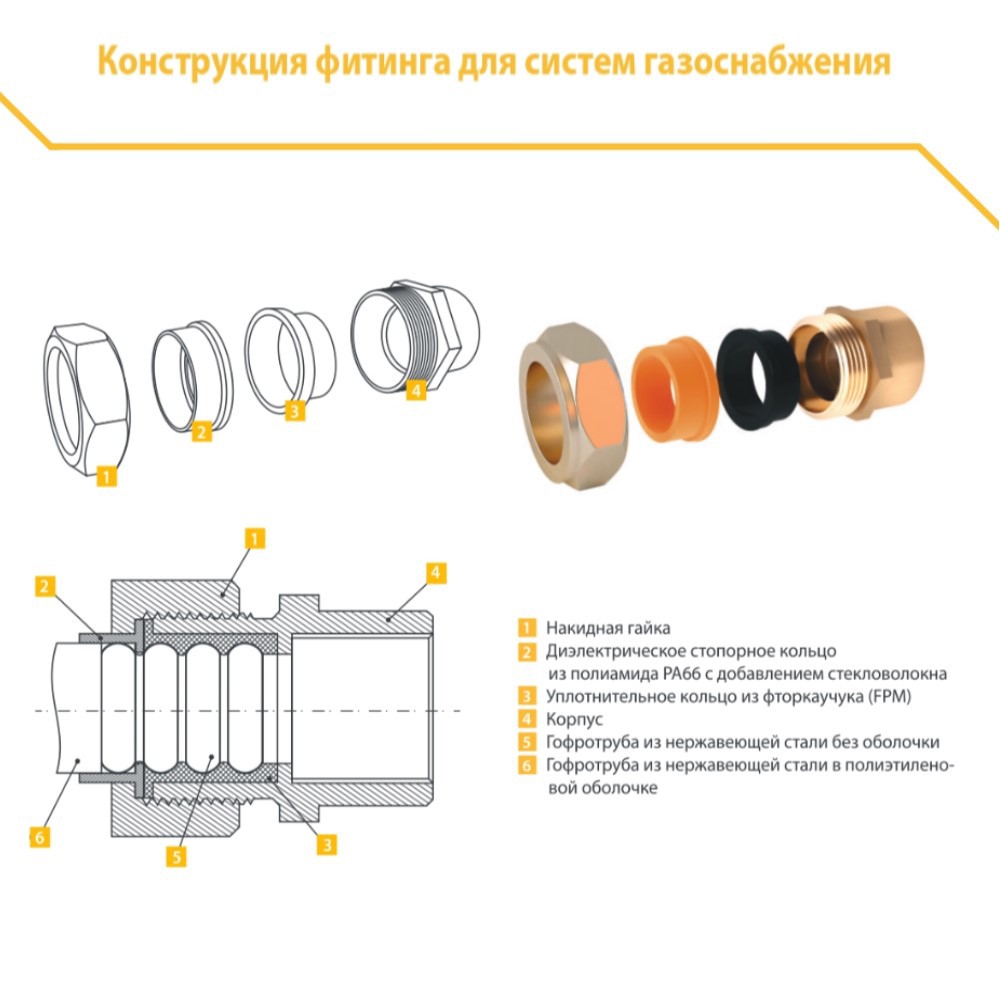 Конструкция фитинга для систем газоснабжения

1

2

3

4

1

2

4

6

5

3

1 Накидная гайка
2 Диэлектрическое стопорное кольцо из полиамида PA66 с добавлением стекловолокна
3 Уплотнительное кольцо из фторкаучука (FPM)
4 Корпус
5 Гофротруба из нержавеющей стали без оболочки
6 Гофротруба из нержавеющей стали в полиэтиленовой оболочке