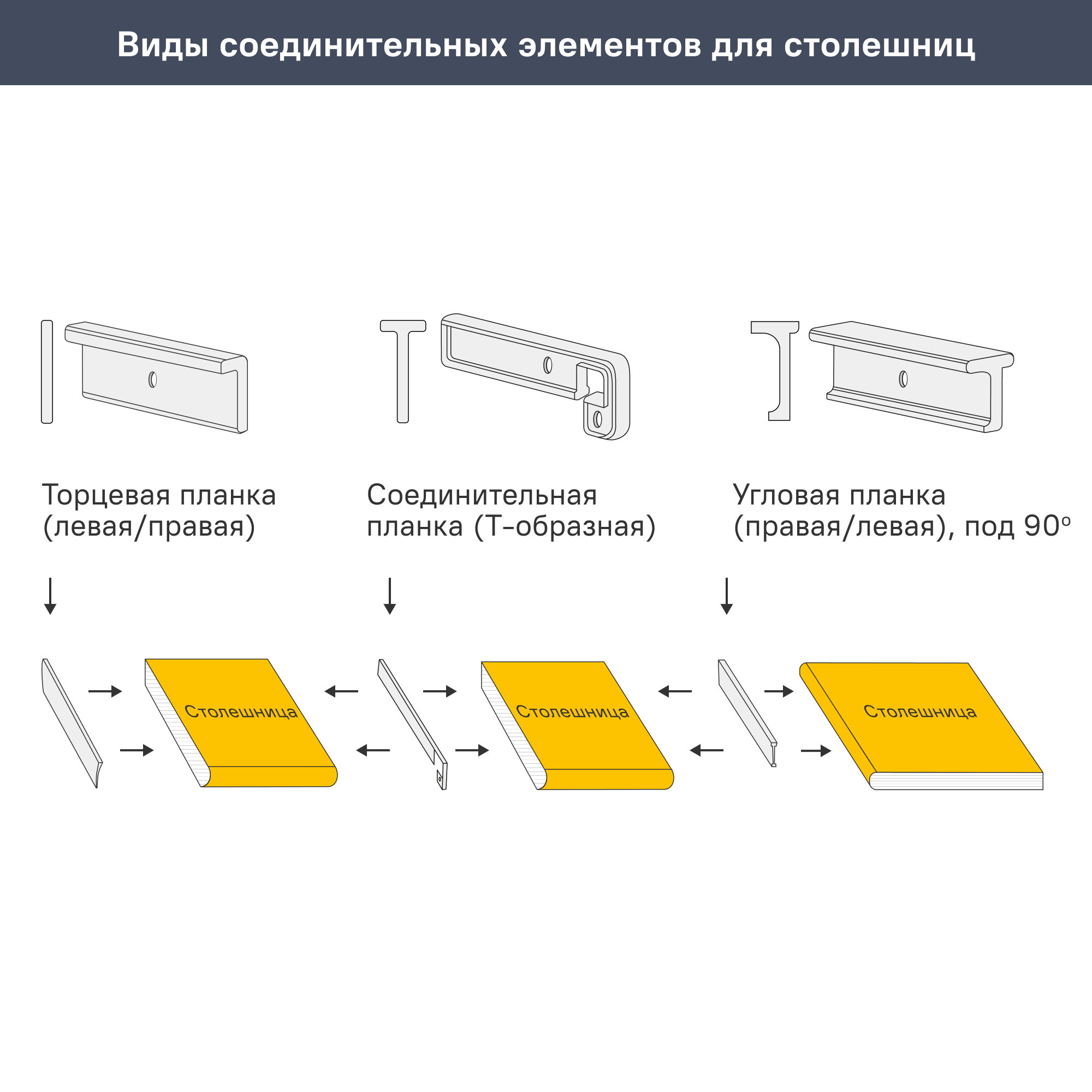 Виды соединительных элементов для столешниц

Торцевая планка (левая/правая)

Соединительная планка (Т-образная)

Угловая планка (правая/левая), под 90°

Столешница

Столешница

Столешница