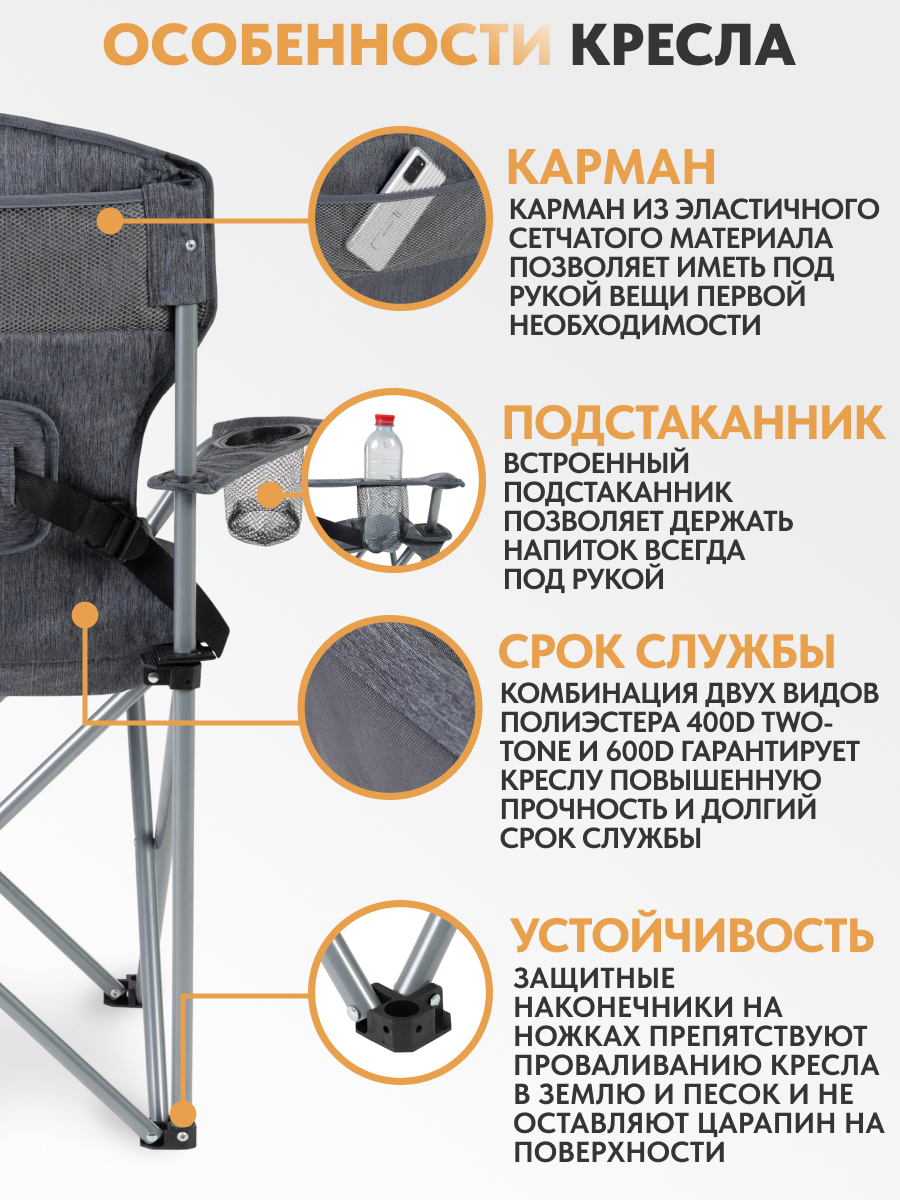 ОСОБЕННОСТИ КРЕСЛА

КАРМАН

КАРМАН ИЗ ЭЛАСТИЧНОГО СЕТЧАТОГО МАТЕРИАЛА ПОЗВОЛЯЕТ ИМЕТЬ ПОД РУКОЙ ВЕЩИ ПЕРВОЙ НЕОБХОДИМОСТИ

ПОДСТАКАННИК

ВСТРОЕННЫЙ ПОДСТАКАННИК ПОЗВОЛЯЕТ ДЕРЖАТЬ НАПИТОК ВСЕГДА ПОД РУКОЙ

СРОК СЛУЖБЫ

КОМБИНАЦИЯ ДВУХ ВИДОВ ПОЛИЭСТЕРА 400D TWO-TONE И 600D ГАРАНТИРУЕТ КРЕСЛУ ПОВЫШЕННУЮ ПРОЧНОСТЬ И ДОЛГИЙ СРОК СЛУЖБЫ

УСТОЙЧИВОСТЬ

ЗАЩИТНЫЕ НАКОНЕЧНИКИ НА НОЖКАХ ПРЕПЯТСТВУЮТ ПРОВАЛИВАНИЮ КРЕСЛА В ЗЕМЛЮ И ПЕСОК И НЕ ОСТАВЛЯЮТ ЦАРАПИН НА ПОВЕРХНОСТИ