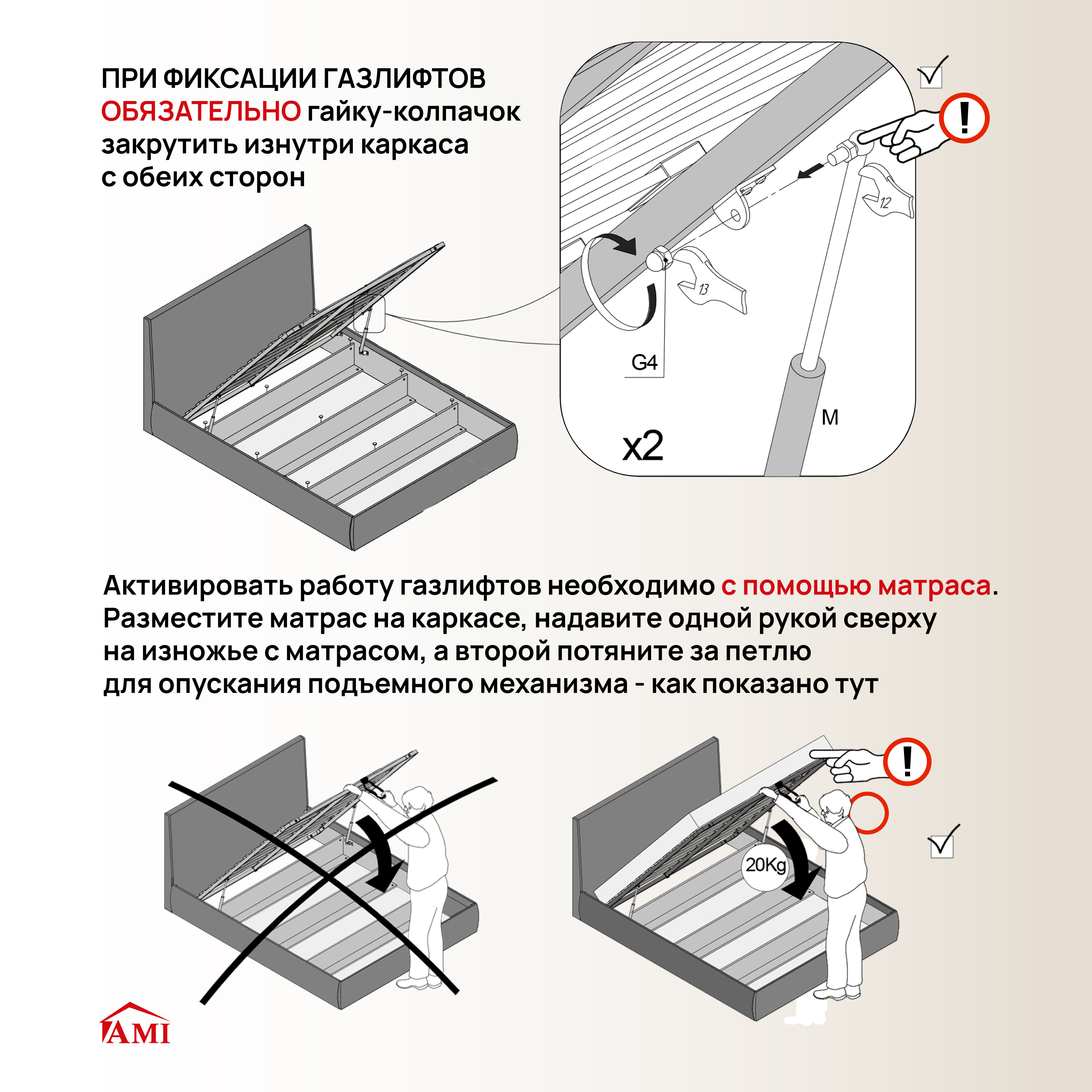 ПРИ ФИКСАЦИИ ГАЗЛИФТОВ ОБЯЗАТЕЛЬНО гайку-колпачок закрутить изнутри каркаса с обеих сторон

!

12

13

G4

M

x2

Активировать работу газлифтов необходимо с помощью матраса. Разместите матрас на каркасе, надавите одной рукой сверху на изножье с матрасом, а второй потяните за петлю для опускания подъемного механизма - как показано тут

!

20Kg

AMI